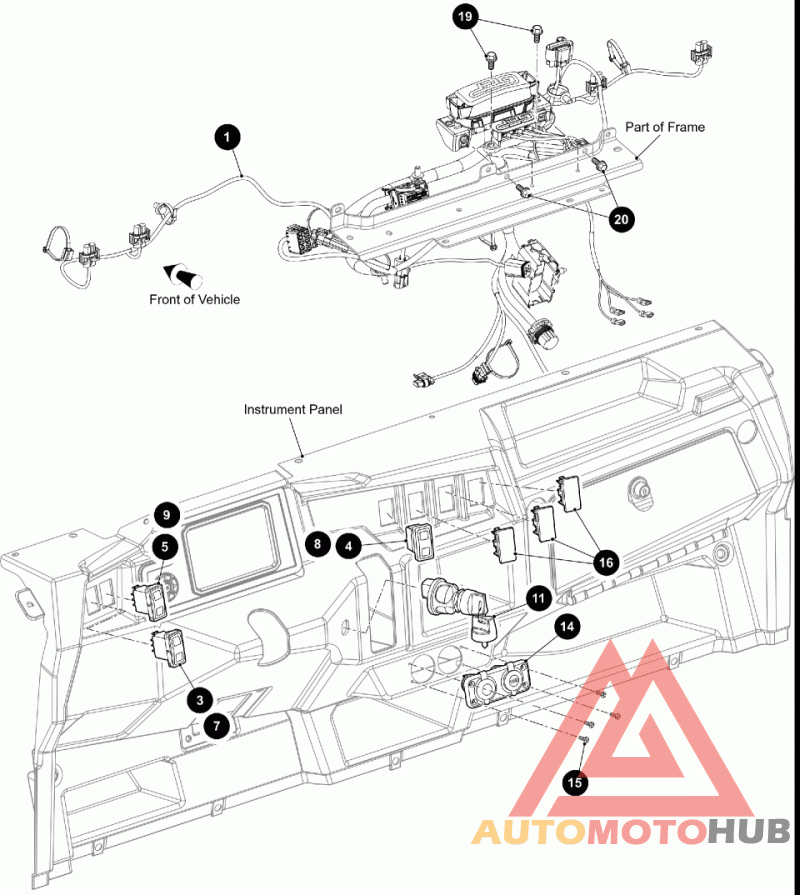 19
Part of Frame
1
20
Front of Vehicle
Instrument Panel
9
5
8
4
16
11
14
3
7
15
AUTOMOTOHUB