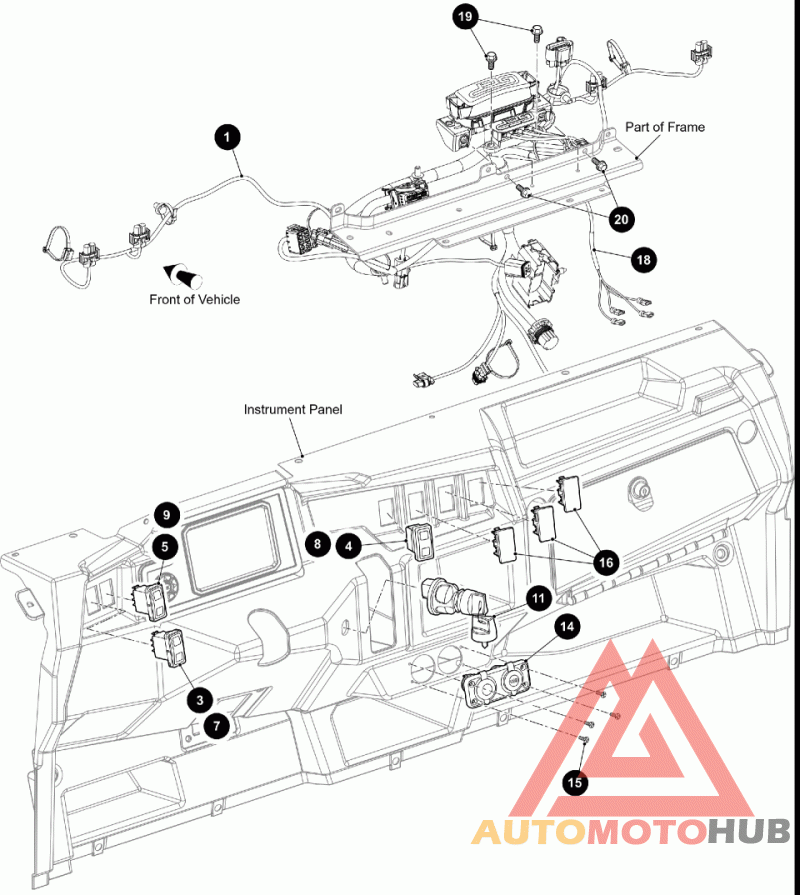 19

1

Part of Frame

20

18

Front of Vehicle

Instrument Panel

9

5

8

4

16

11

14

3

7

15

AUTOMOTOHUB