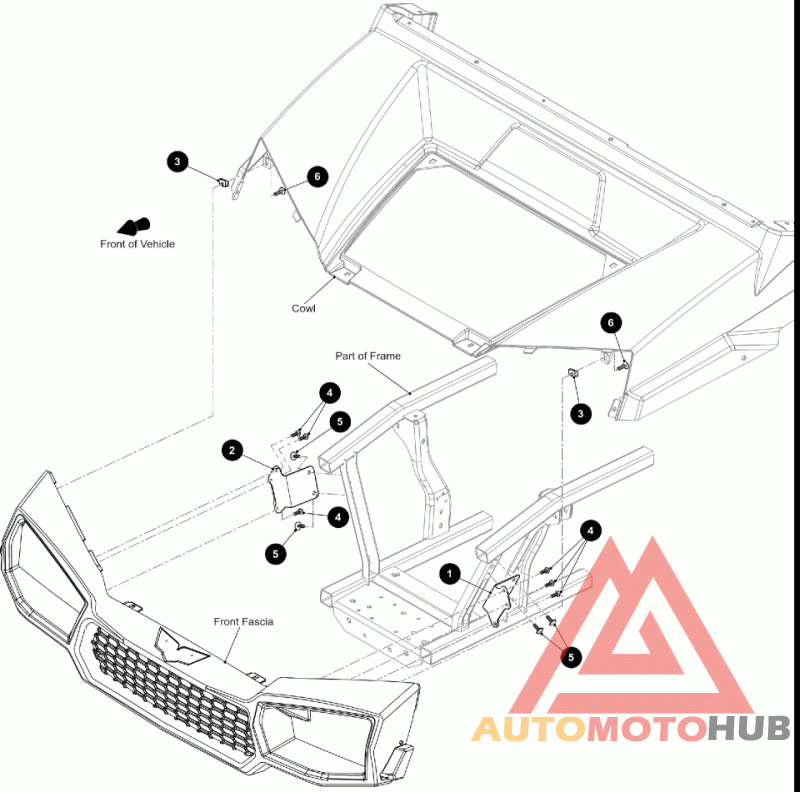 3
6
Front of Vehicle
Cowl
6
Part of Frame
3
4
5
2
4
5
4
1
5
Front Fascia
AUTOMOTOHUB