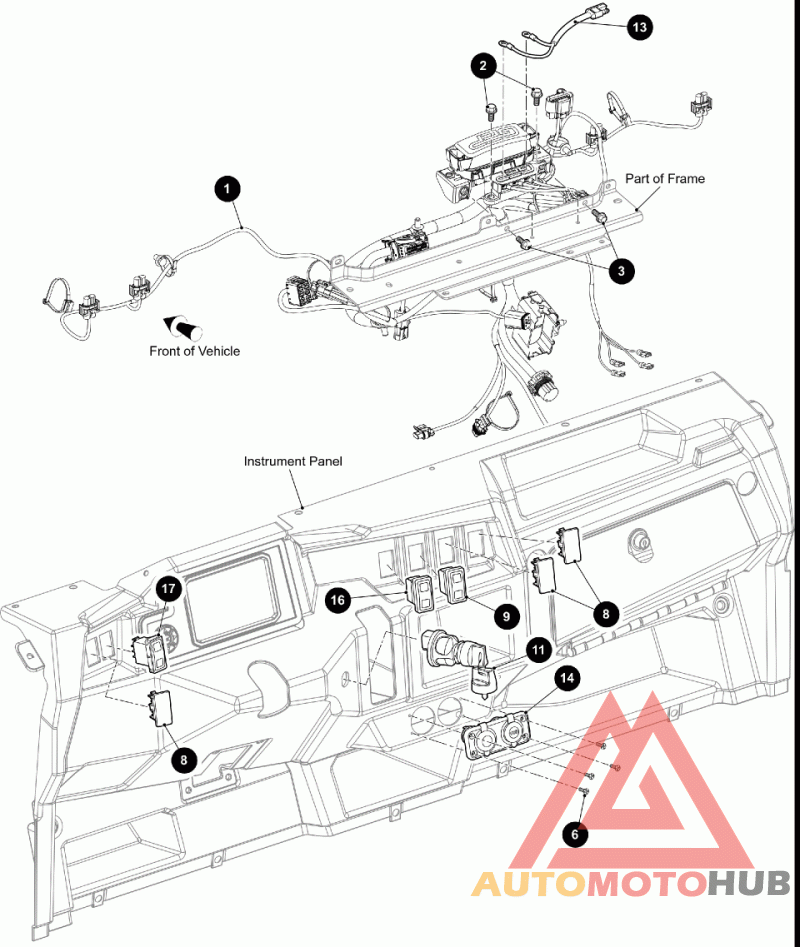 13
2
Part of Frame
1
3
Front of Vehicle
Instrument Panel
17
16
9
8
11
14
8
6
AUTOMOTOHUB