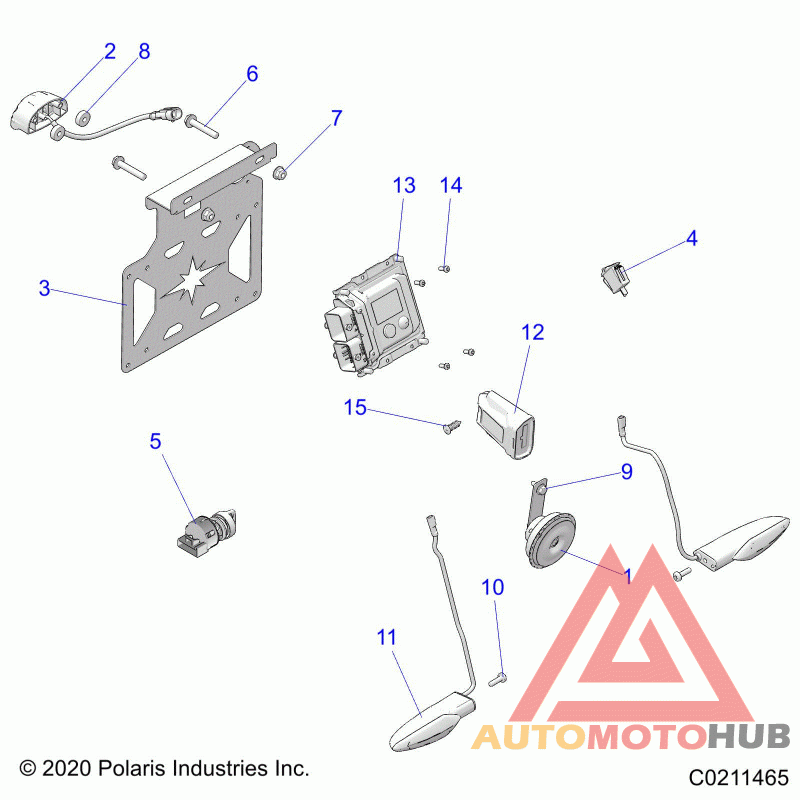 2
8
6
7
13
14
4
3
12
15
5
9
1
10
11
AUTOMOTOHUB
© 2020 Polaris Industries Inc.
C0211465