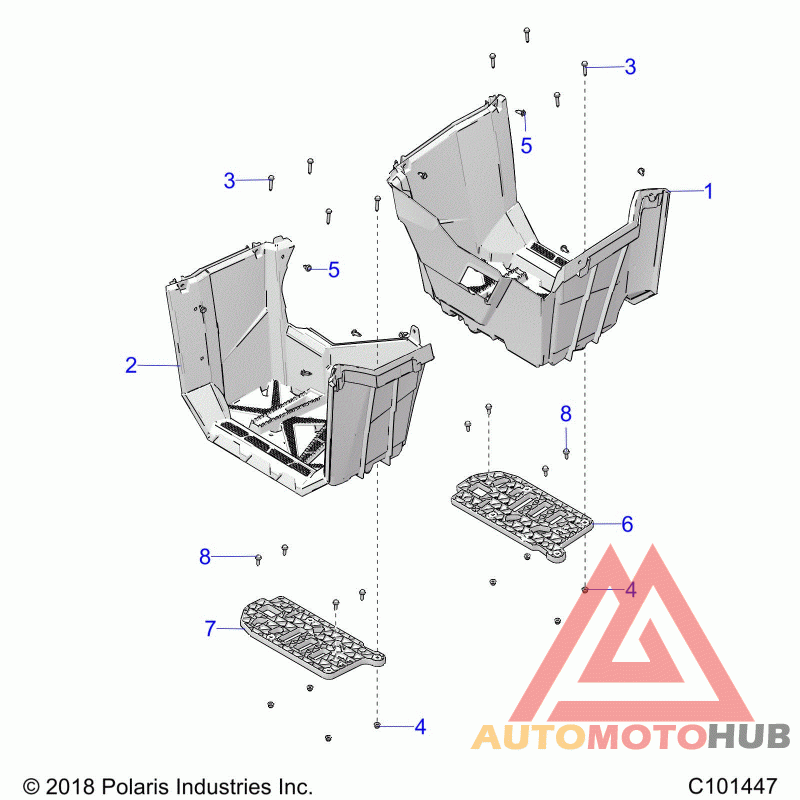 3
5
3
1
5
2
8
6
8
4
7
4
AUTOMOTOHUB
© 2018 Polaris Industries Inc.
C101447