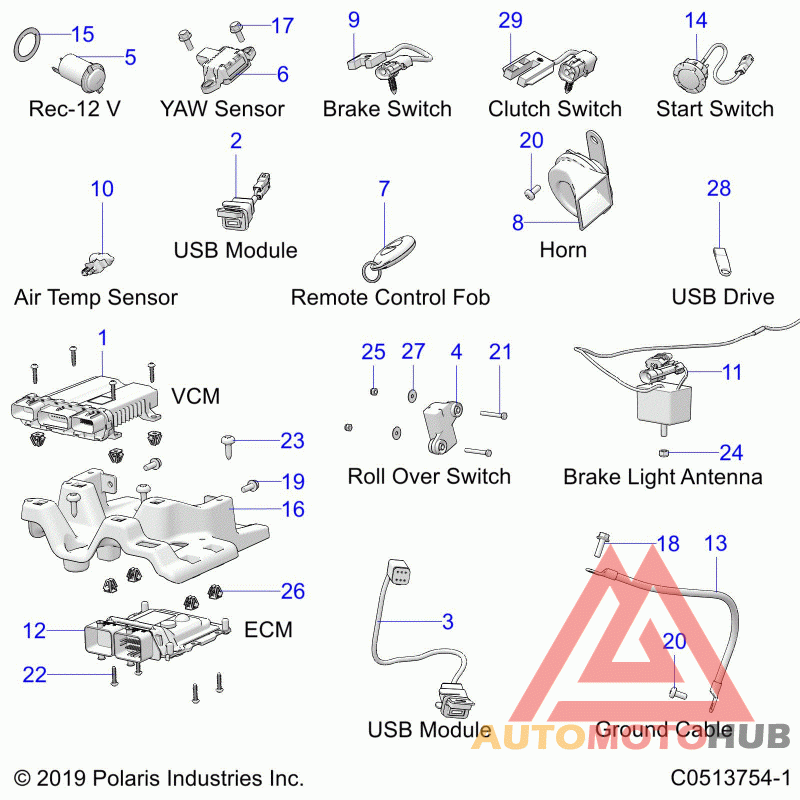 15
5
Rec-12 V
17
6
YAW Sensor
9
Brake Switch
29
Clutch Switch
14
Start Switch
10
Air Temp Sensor
2
USB Module
7
Remote Control Fob
20
8
Horn
28
USB Drive
1
VCM
23
19
16
26
12
ECM
22
25
27
4
21
Roll Over Switch
11
24
Brake Light Antenna
3
USB Module
18
13
20
Ground Cable
AUTOMOTOHUB
© 2019 Polaris Industries Inc.
C0513754-1