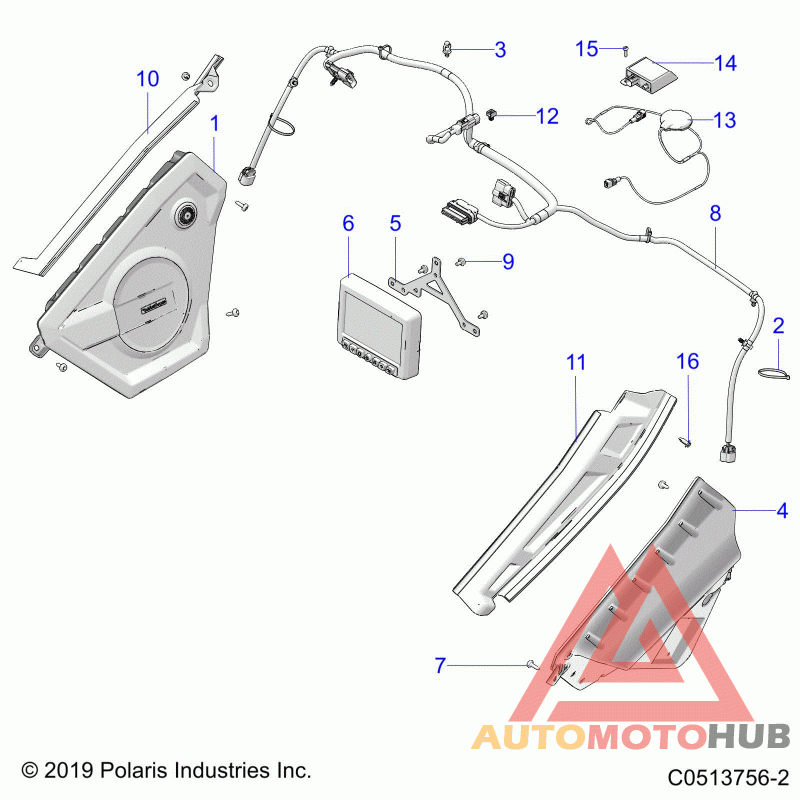 10
1
3
15
14
12
13
8
6
5
9
2
11
16
4
7
AUTOMOTOHUB
© 2019 Polaris Industries Inc.
C0513756-2