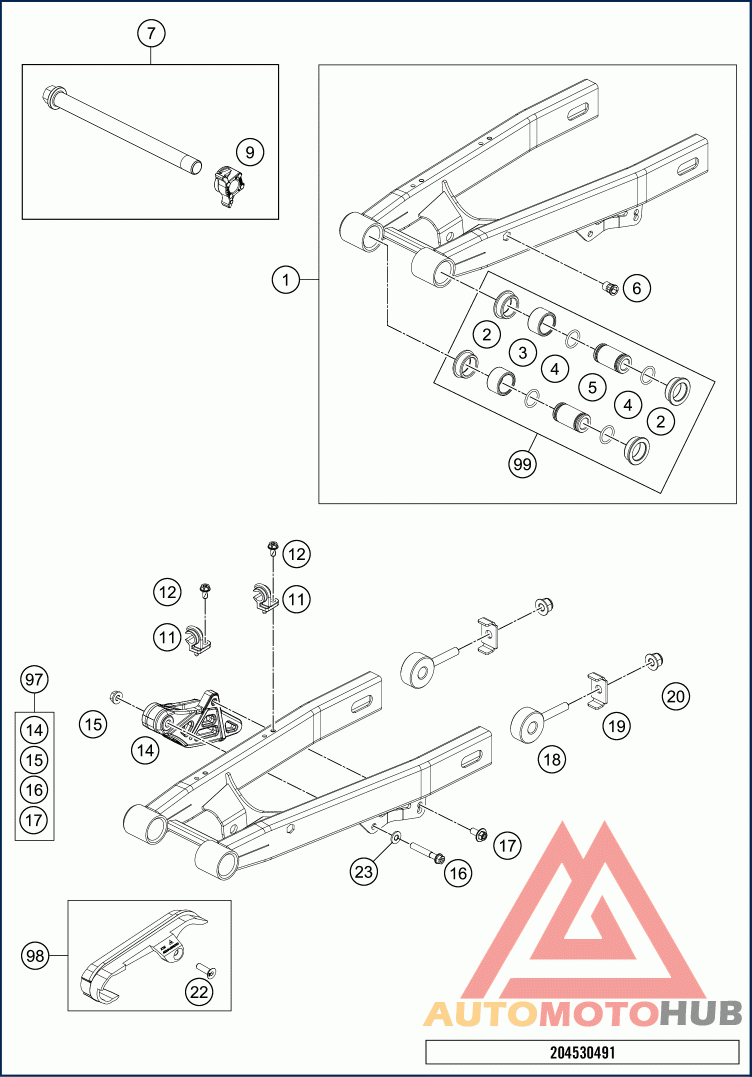 7
9
1
6
2
3
4
5
4
2
99
12
12
11
11
97
14
15
16
17
15
14
20
19
18
17
23
16
98
22
AUTOMOTOHUB
204530491