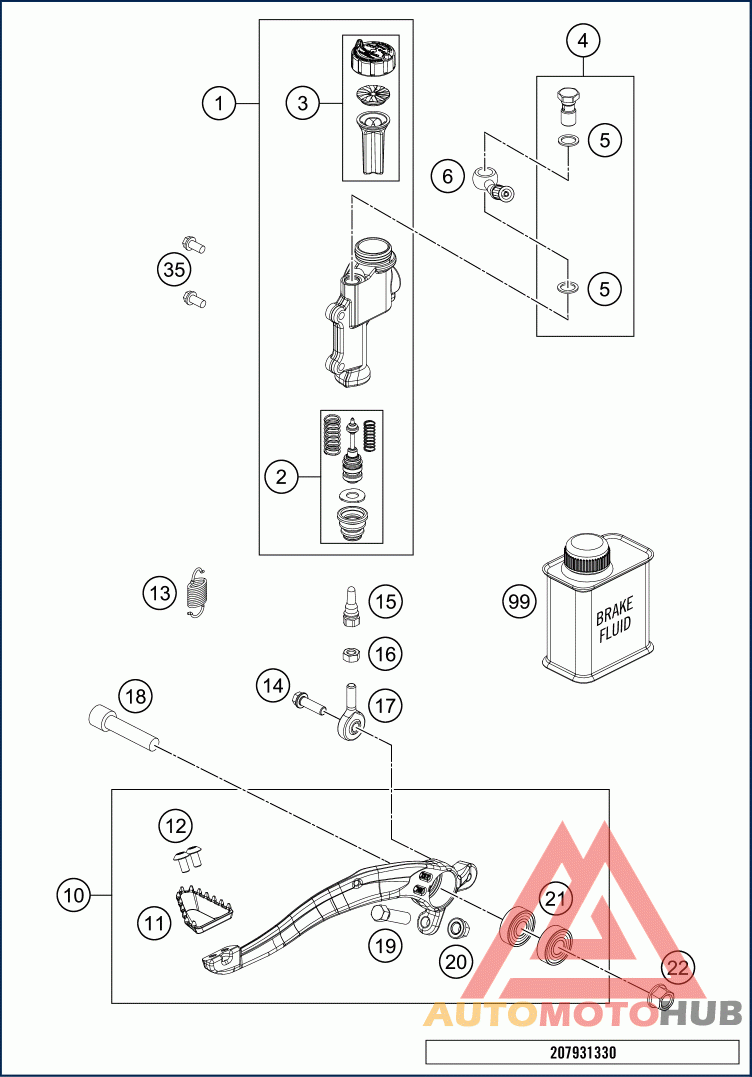 1
3
4
5
6
5
35
2
13
15
99
BRAKE FLUID
16
14
17
18
12
10
11
19
20
21
22
AUTOMOTOHUB
207931330