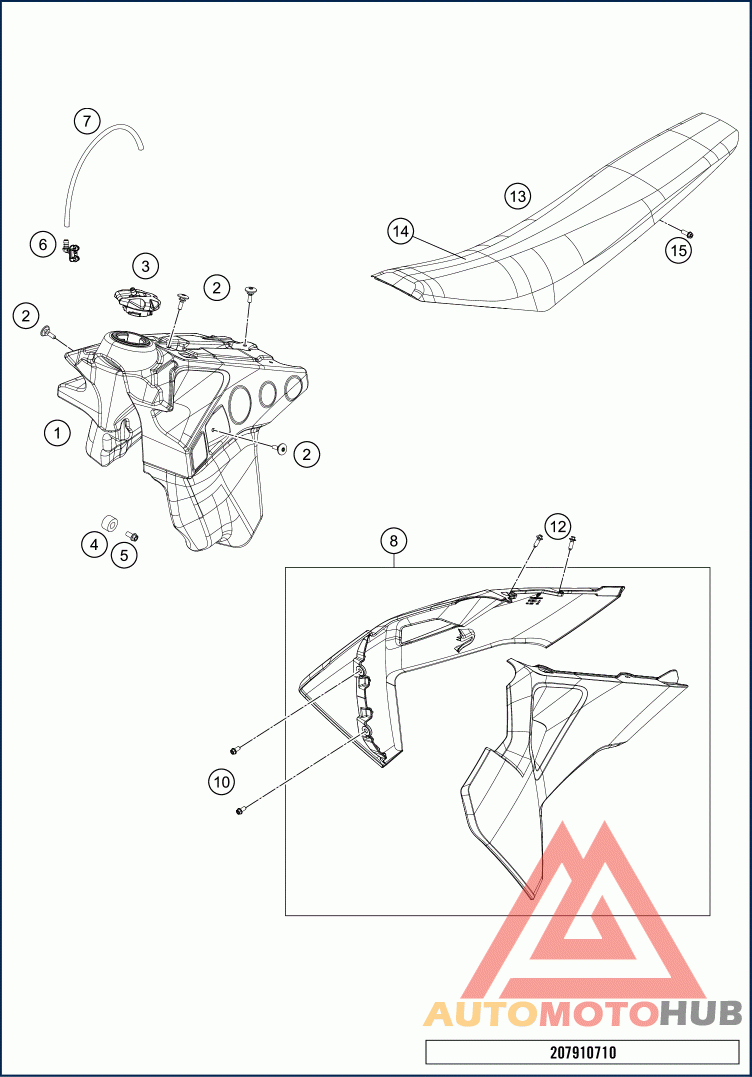 7
6
3
2
2
1
2
4
5
13
14
15
8
12
10
AUTOMOTOHUB
207910710