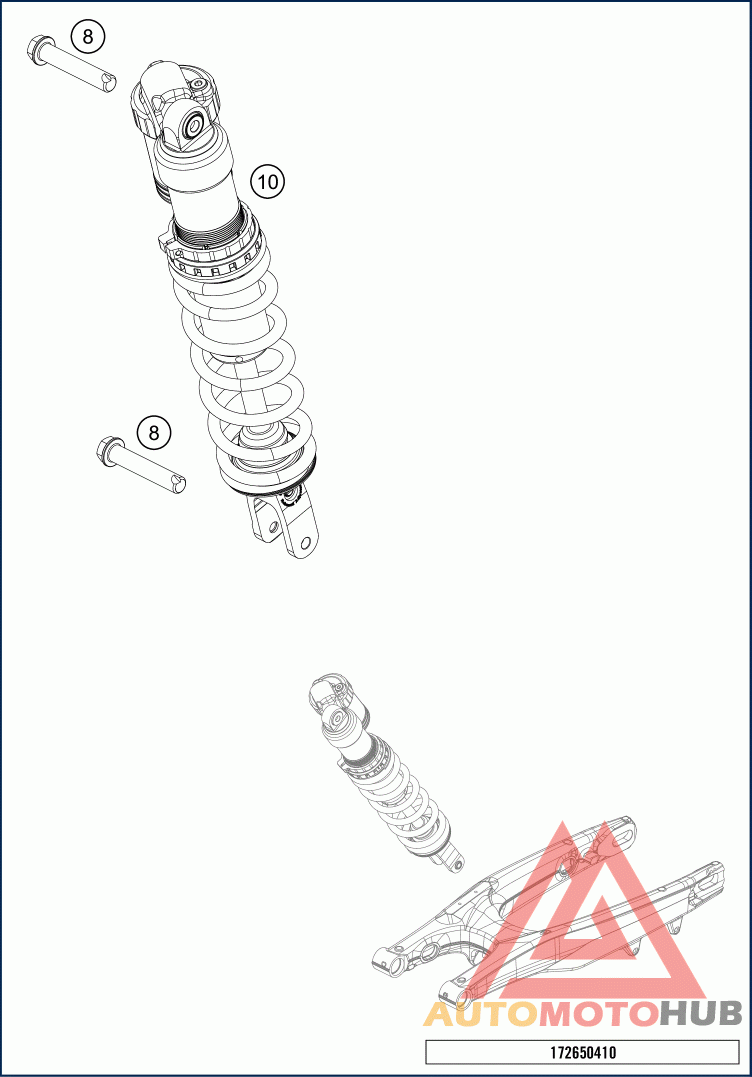 8

10

8

AUTOMOTOHUB

172650410