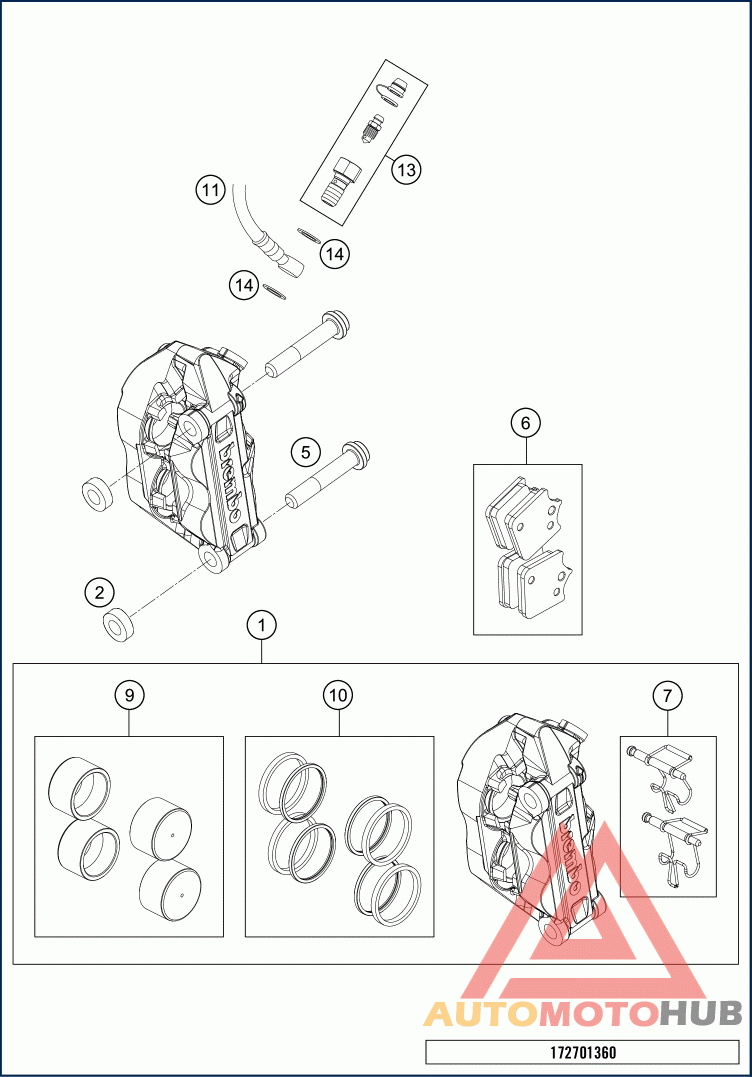 13
11
14
14
brembo
5
6
2
1
9
10
7
brembo
AUTOMOTOHUB
172701360