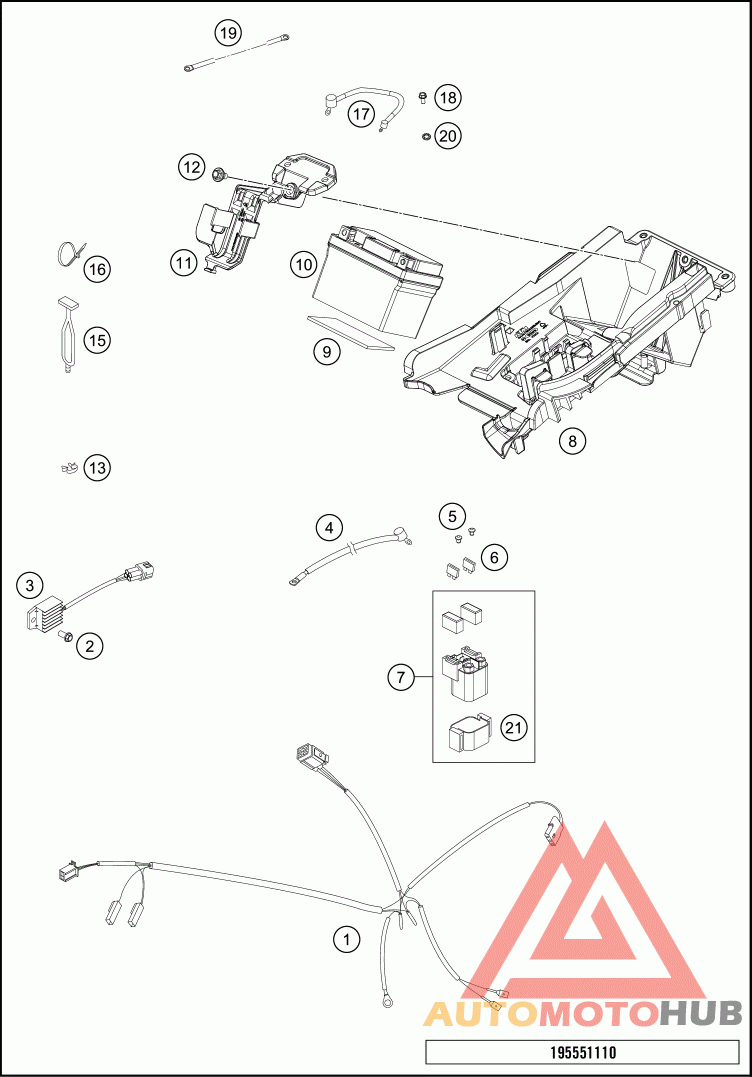 19
17
18
20
12
11
10
16
15
9
8
13
4
5
6
3
2
7
21
1
AUTOMOTOHUB
195551110