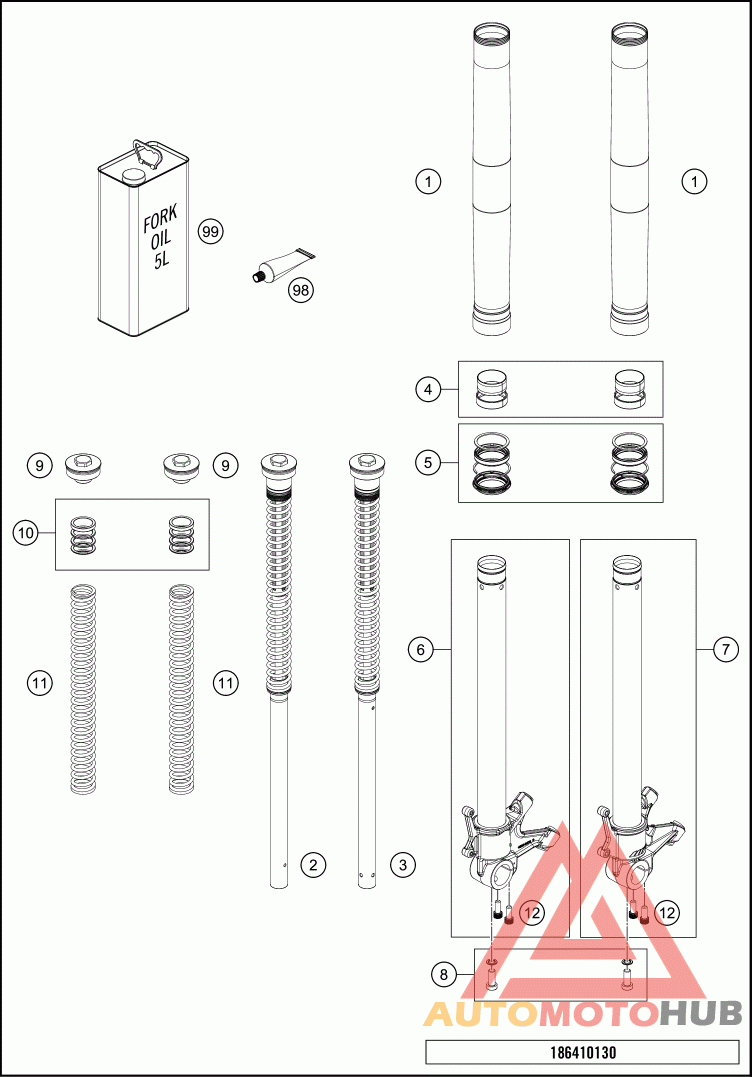 FORK OIL 5L

99

98

1

1

4

5

9

9

10

11

11

2

3

6

7

12

12

8

AUTOMOTOHUB

186410130