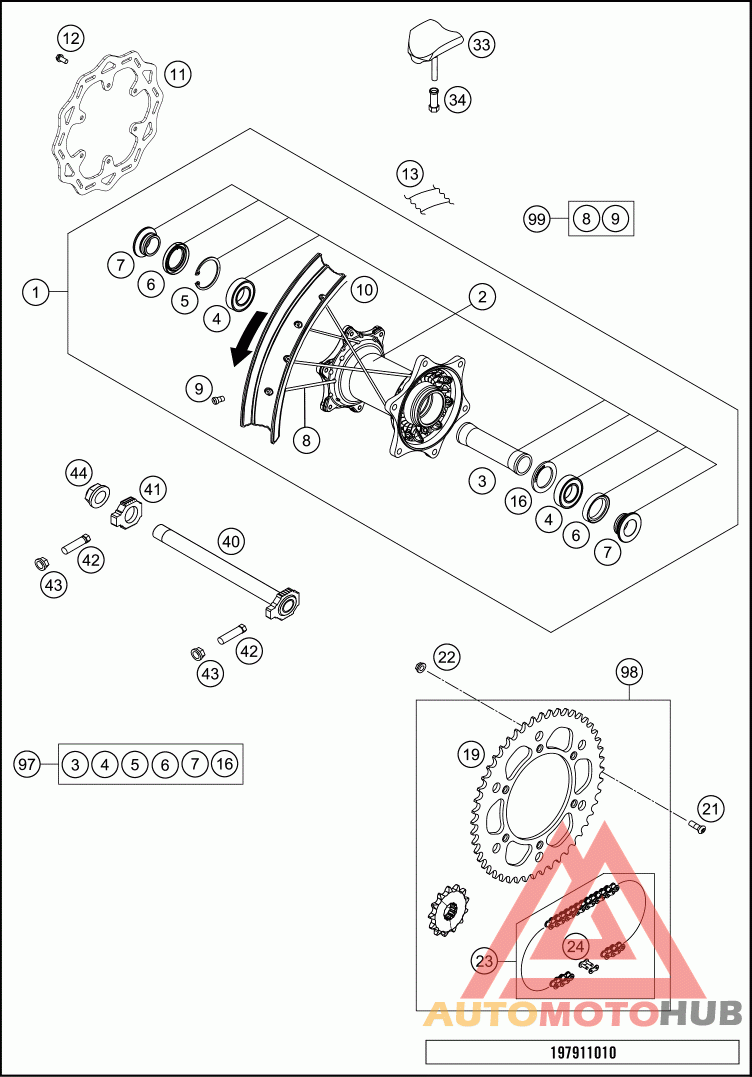 12
11
33
34
13
99 8 9
1
7
6
5
4
10
2
9
8
3
16
4
6
7
44
41
42
43
40
42
43
22
98
19
21
97 3 4 5 6 7 16
23
24
AUTOMOTOHUB
197911010