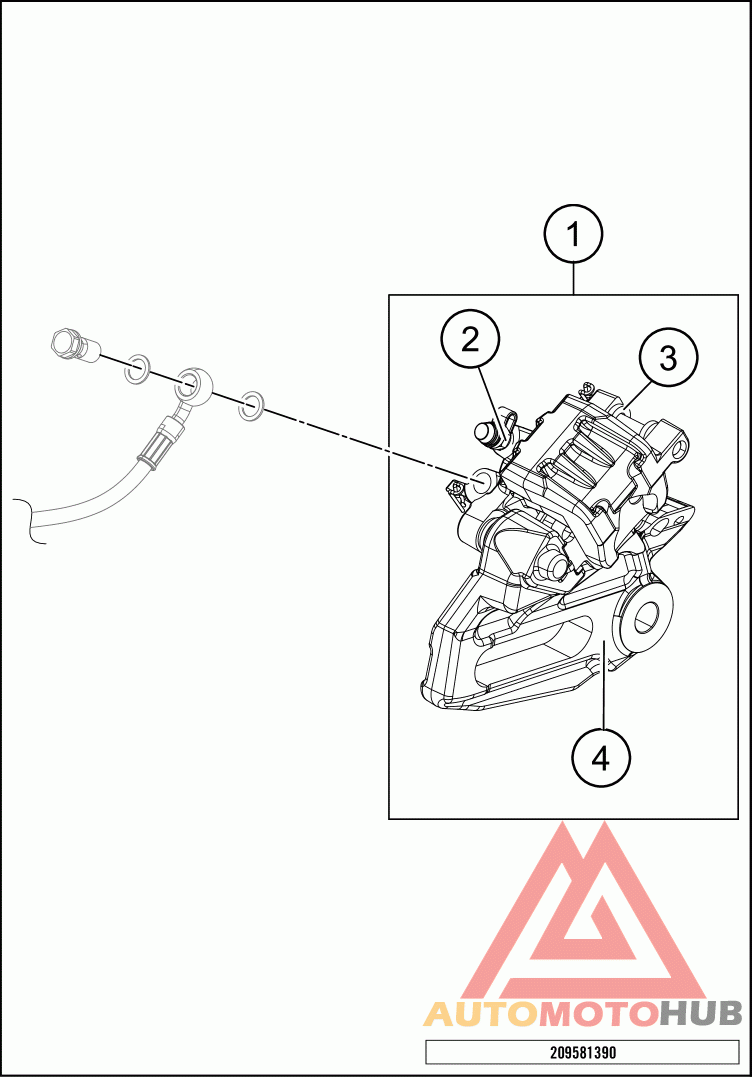 1
2
3
4
AUTOMOTOHUB
209581390