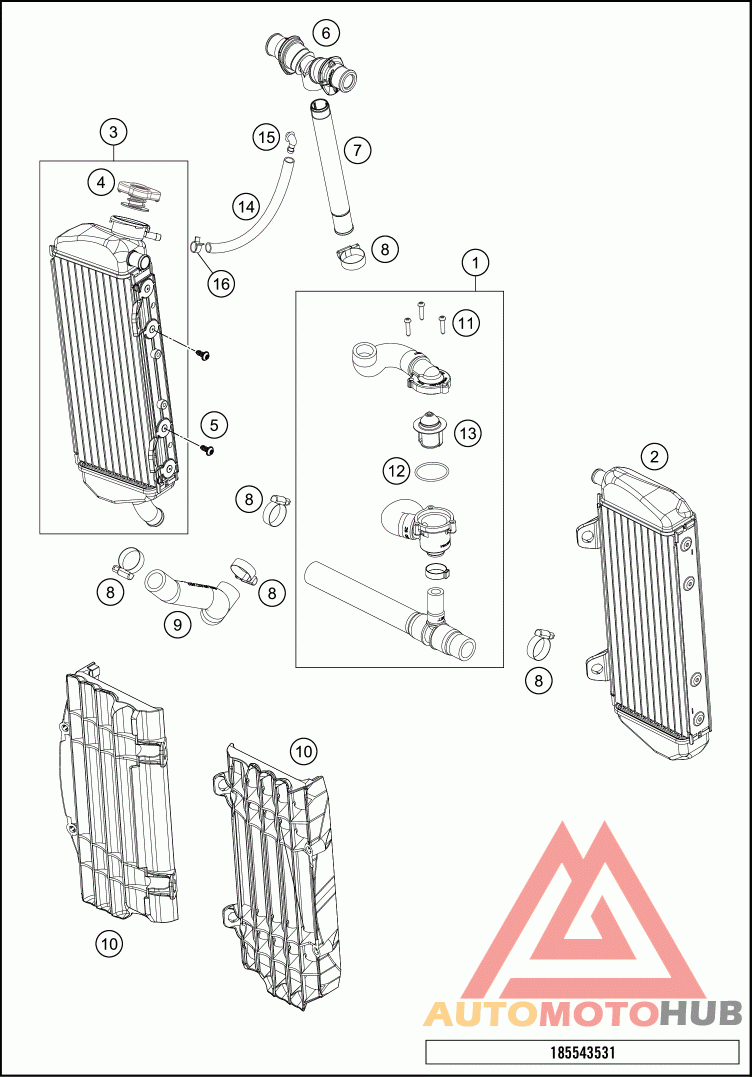 6
3
15
7
4
14
8
16
1
11
5
13
12
2
8
8
8
9
8
10
10
AUTOMOTOHUB
185543531