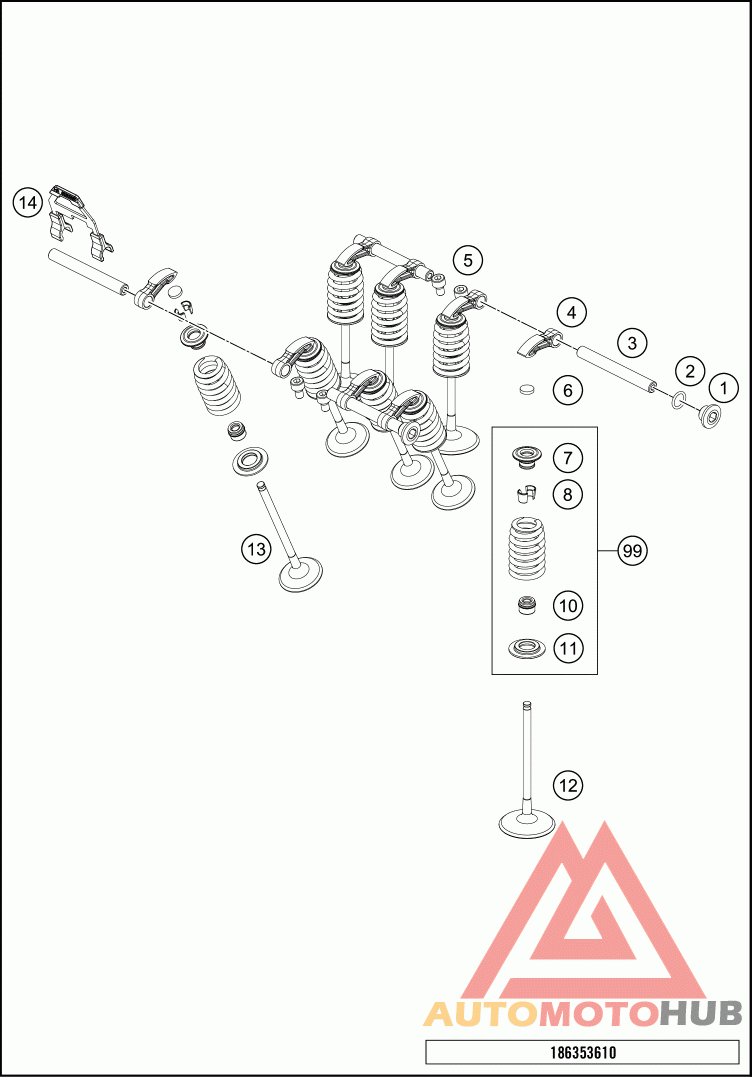 14
5
4
3
2
1
6
7
8
99
10
11
13
12
AUTOMOTOHUB
186353610