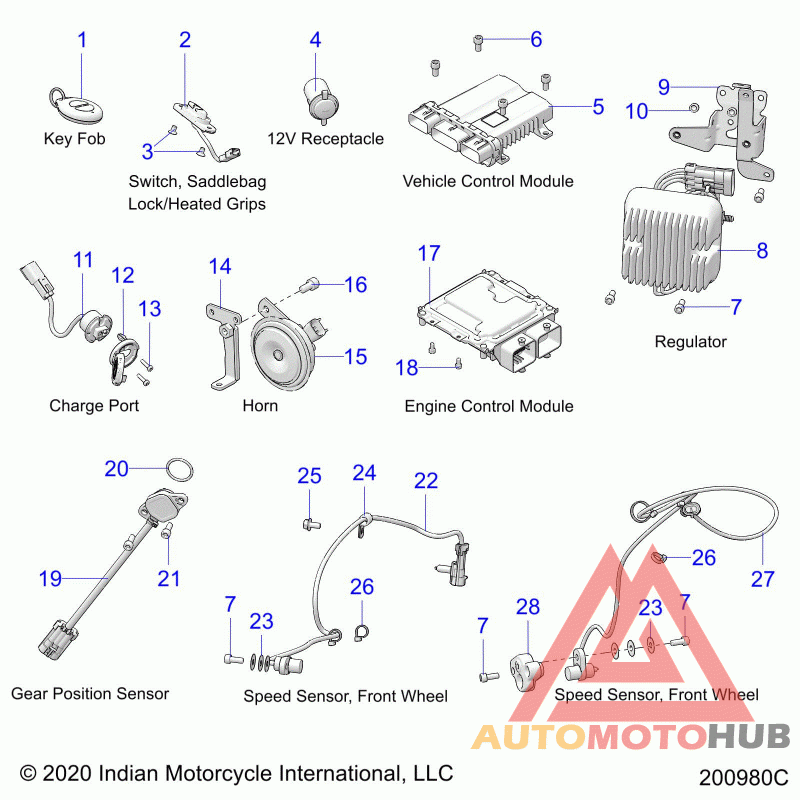 1
Key Fob

2
3
Switch, Saddlebag Lock/Heated Grips

4
12V Receptacle

6
5
Vehicle Control Module

9
10
8
7
Regulator

11
12
13
Charge Port

14
16
15
Horn

17
18
Engine Control Module

20
21
19
Gear Position Sensor

25
24
22
26
7
23
Speed Sensor, Front Wheel

26
27
28
23
7
7
Speed Sensor, Front Wheel

AUTOMOTOHUB

© 2020 Indian Motorcycle International, LLC

200980C