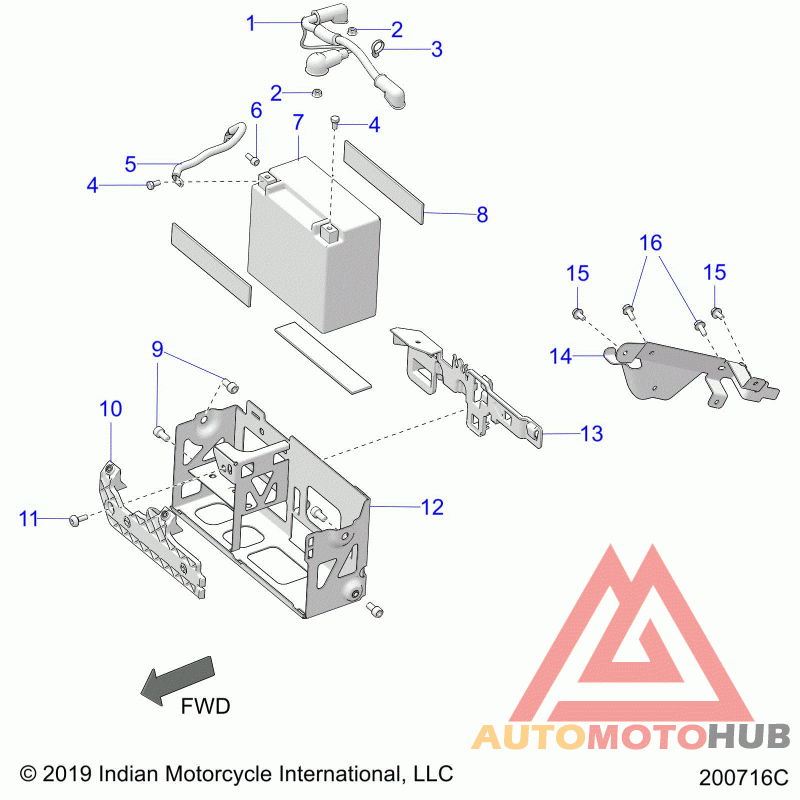 1
2
3
2
6
7
4
5
4
8
16
15
15
14
9
10
13
11
12
FWD
AUTOMOTOHUB
© 2019 Indian Motorcycle International, LLC
200716C