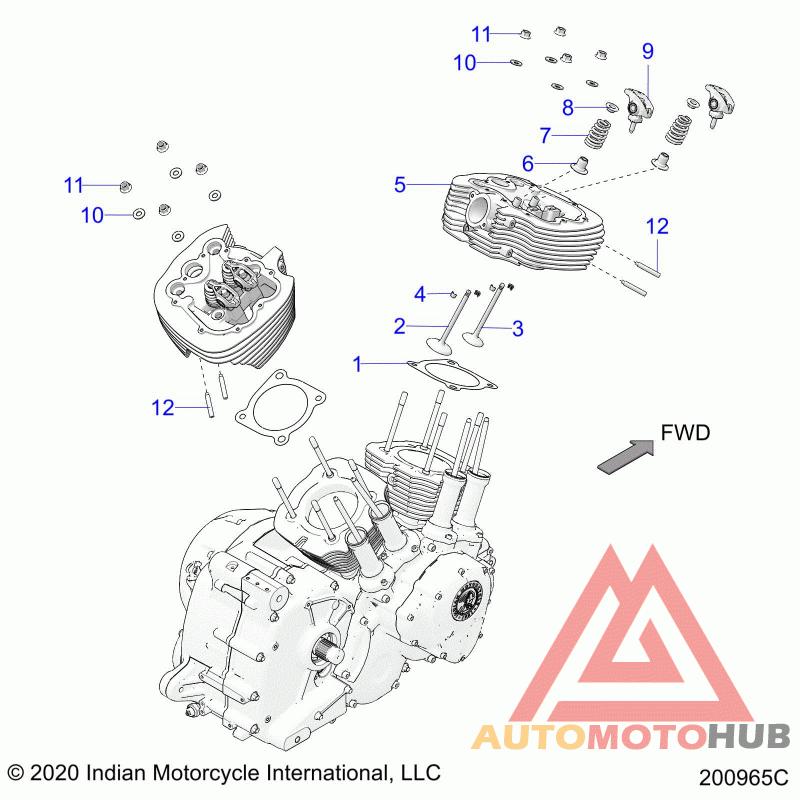 11
10
9
8
7
6
5
12
11
10
4
2
3
1
12
FWD
AUTOMOTOHUB
© 2020 Indian Motorcycle International, LLC
200965C