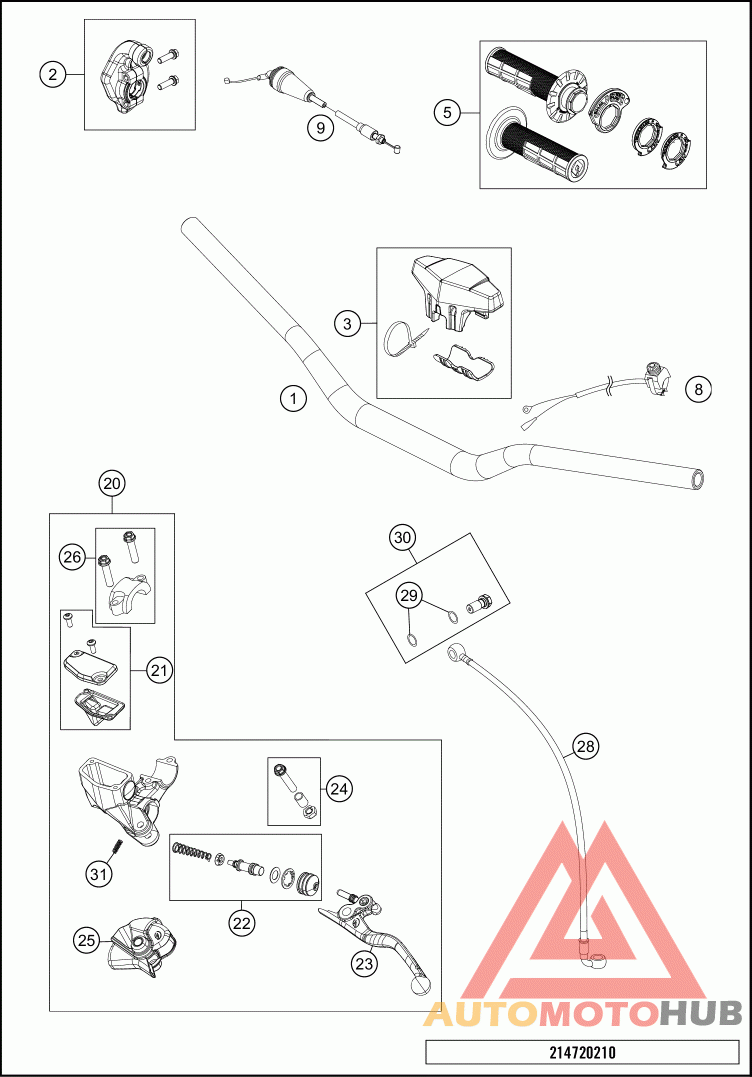 2
9
5
3
1
8
20
26
21
30
29
28
24
31
22
25
23
AUTOMOTOHUB
214720210