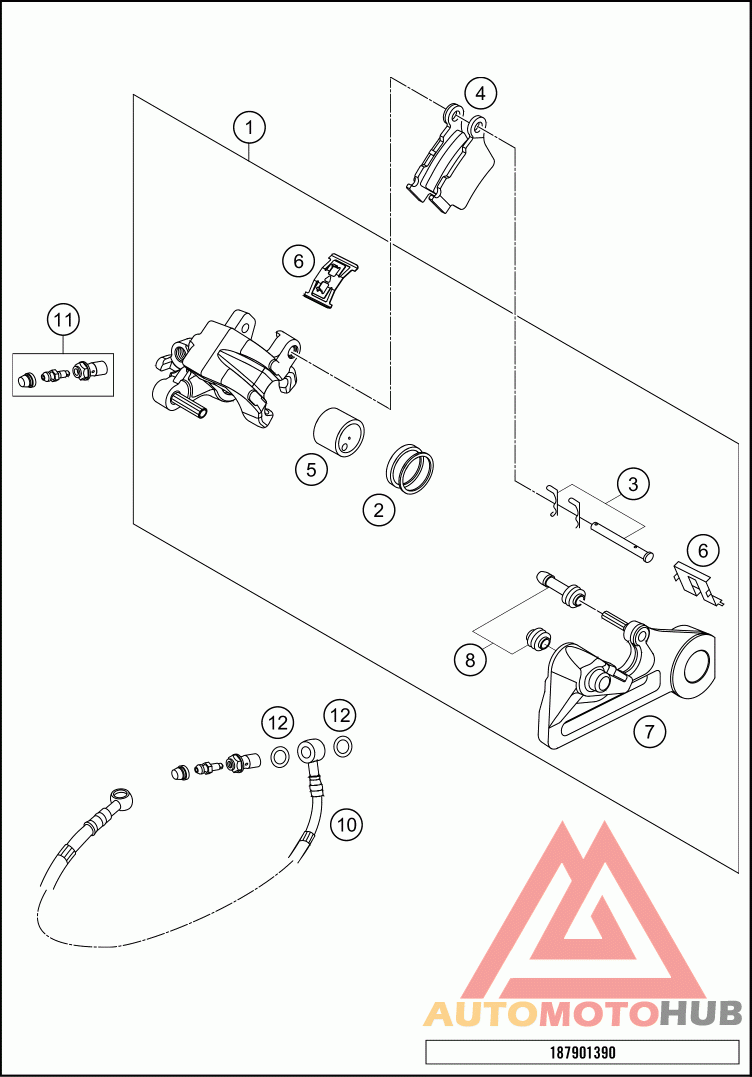 4
1
6
11
5
2
3
6
8
7
12
12
10
AUTOMOTOHUB
187901390