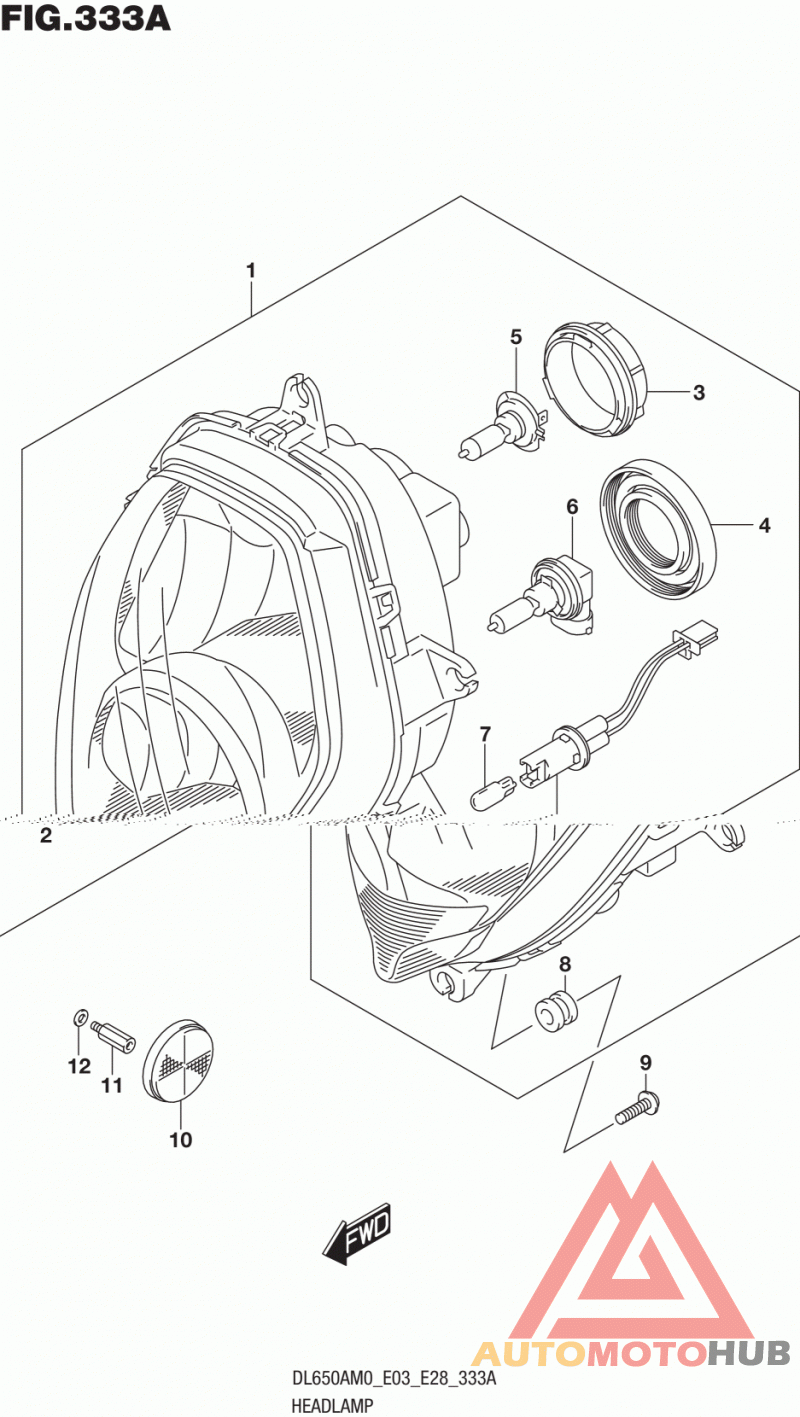 FIG.333A

1
5
3
6
4
7
2
8
12
11
10
9

FWD

AUTOMOTOHUB

DL650AM0_E03_E28_333A
HEADLAMP