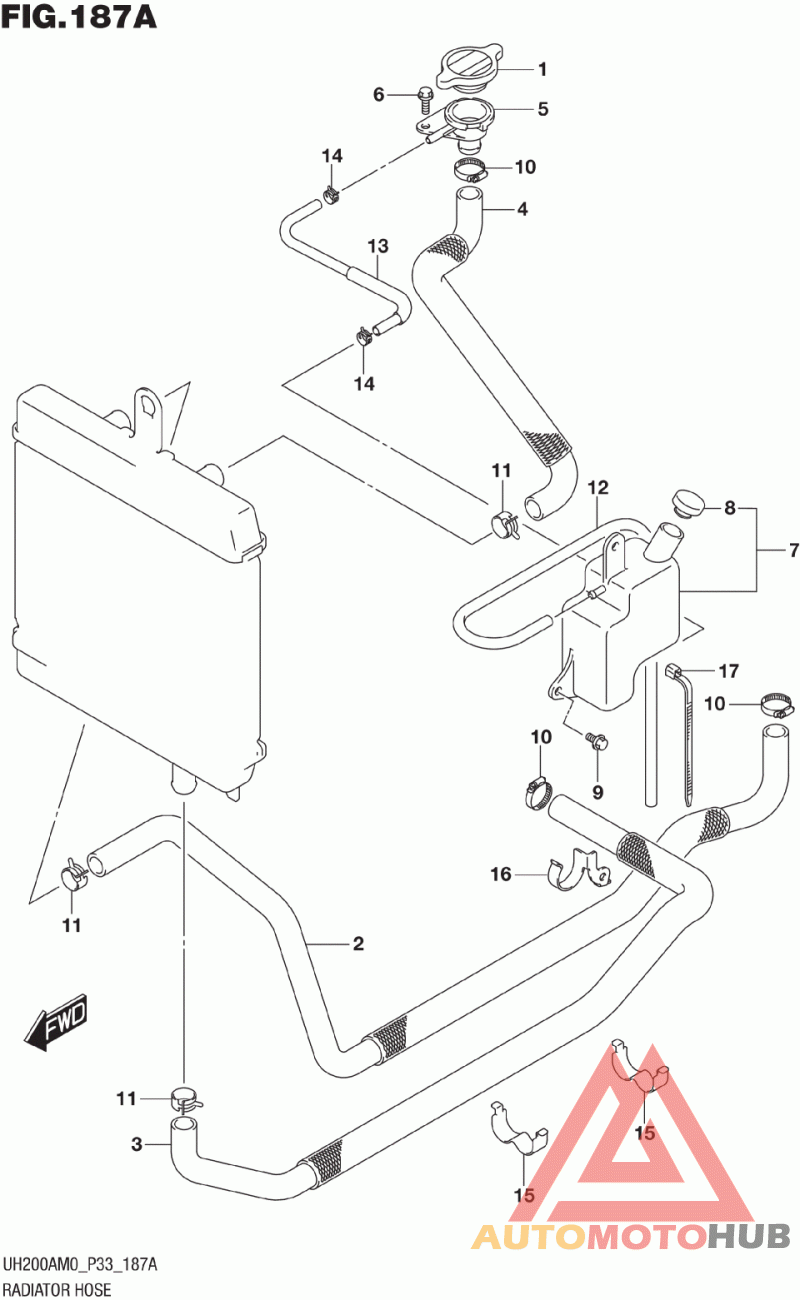 FIG.187A

1
6
5
14
10
4
13
14
11
12
8
7
17
10
10
9
16
11
2
FWD
11
3
15
15

AUTOMOTOHUB

UH200AM0_P33_187A
RADIATOR HOSE