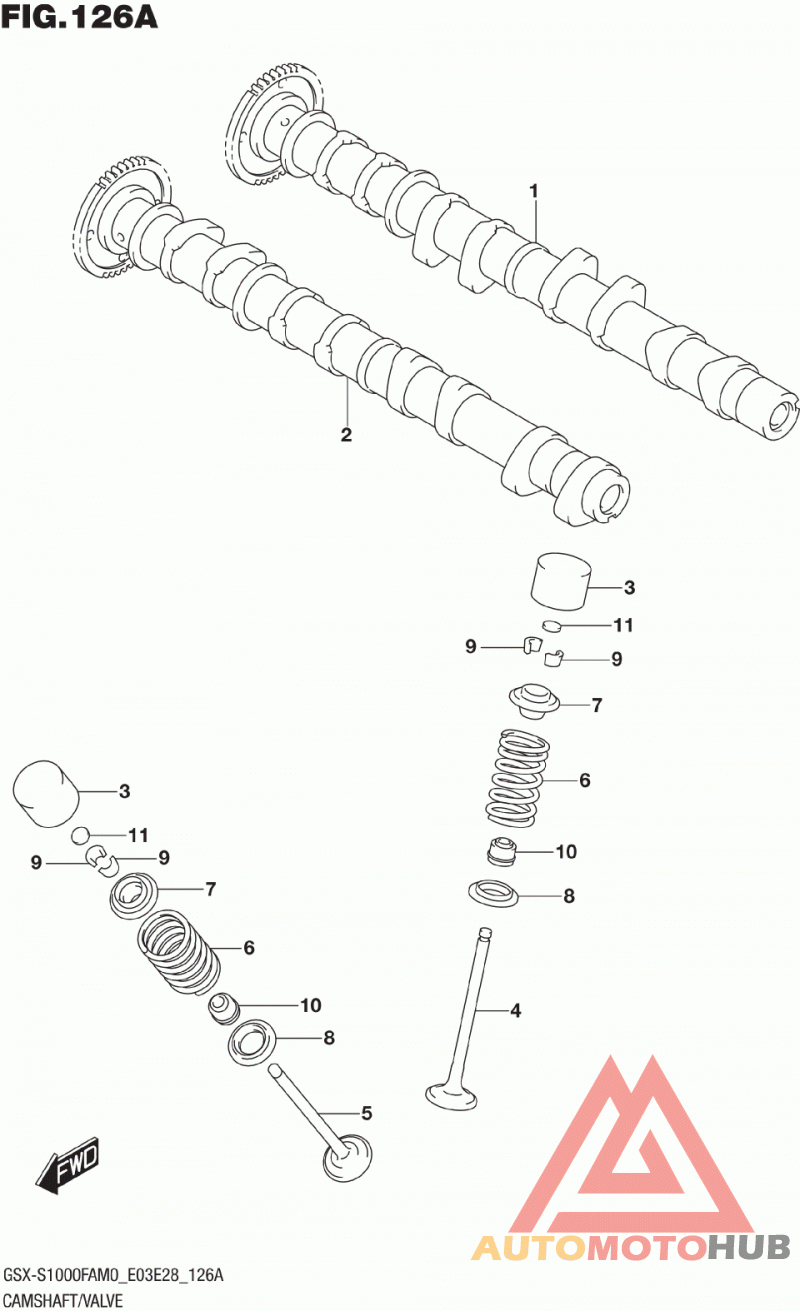 FIG.126A

1

2

3

11

9

9

7

6

10

8

4

3

11

9

9

7

6

10

8

5

FWD

AUTOMOTOHUB

GSX-S1000FAM0_E03E28_126A
CAMSHAFT/VALVE