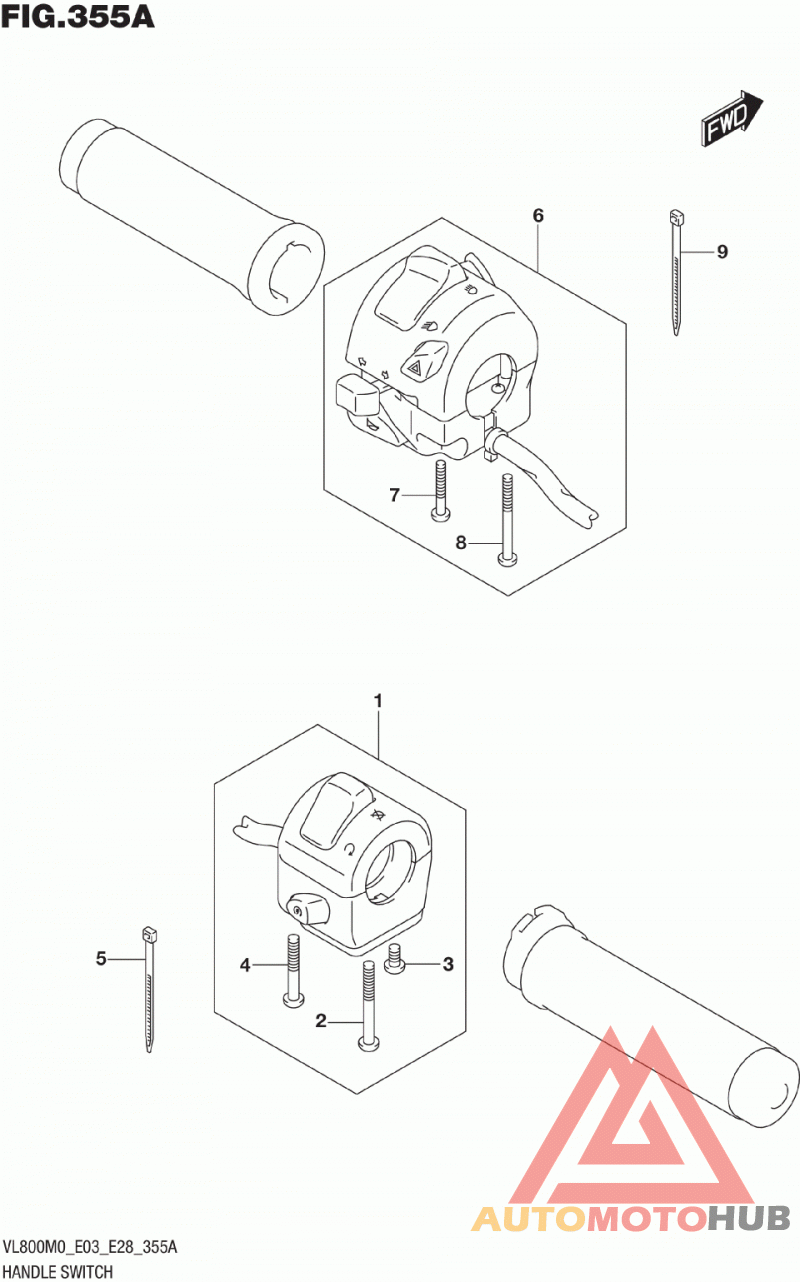 FIG.355A

FWD

6

9

7

8

1

5

4

3

2

AUTOMOTOHUB

VL800M0_E03_E28_355A
HANDLE SWITCH