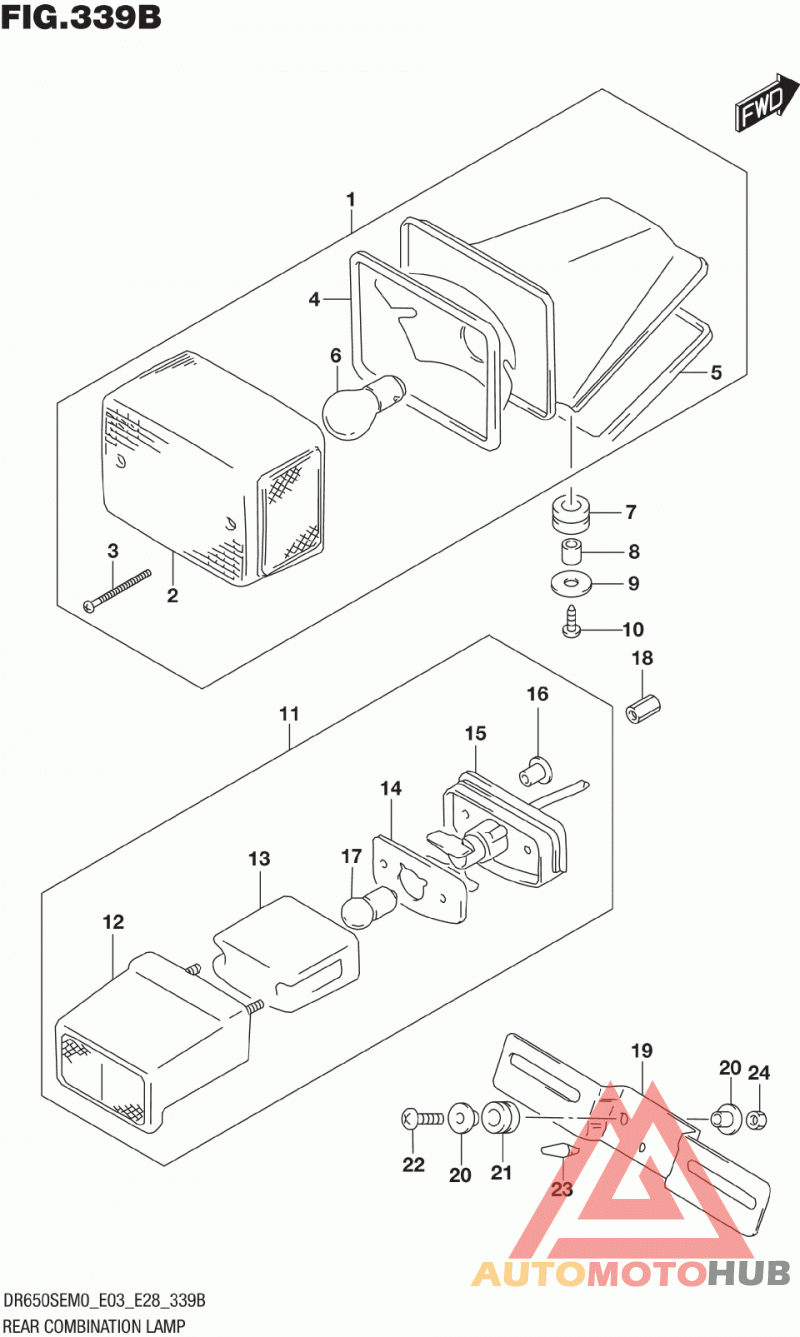 FIG.339B

FWD

1
4
6
5
7
8
9
10
3
2
18
11
16
15
14
13
17
12
19
20
24
22
20
21
23

AUTOMOTOHUB

DR650SEM0_E03_E28_339B
REAR COMBINATION LAMP