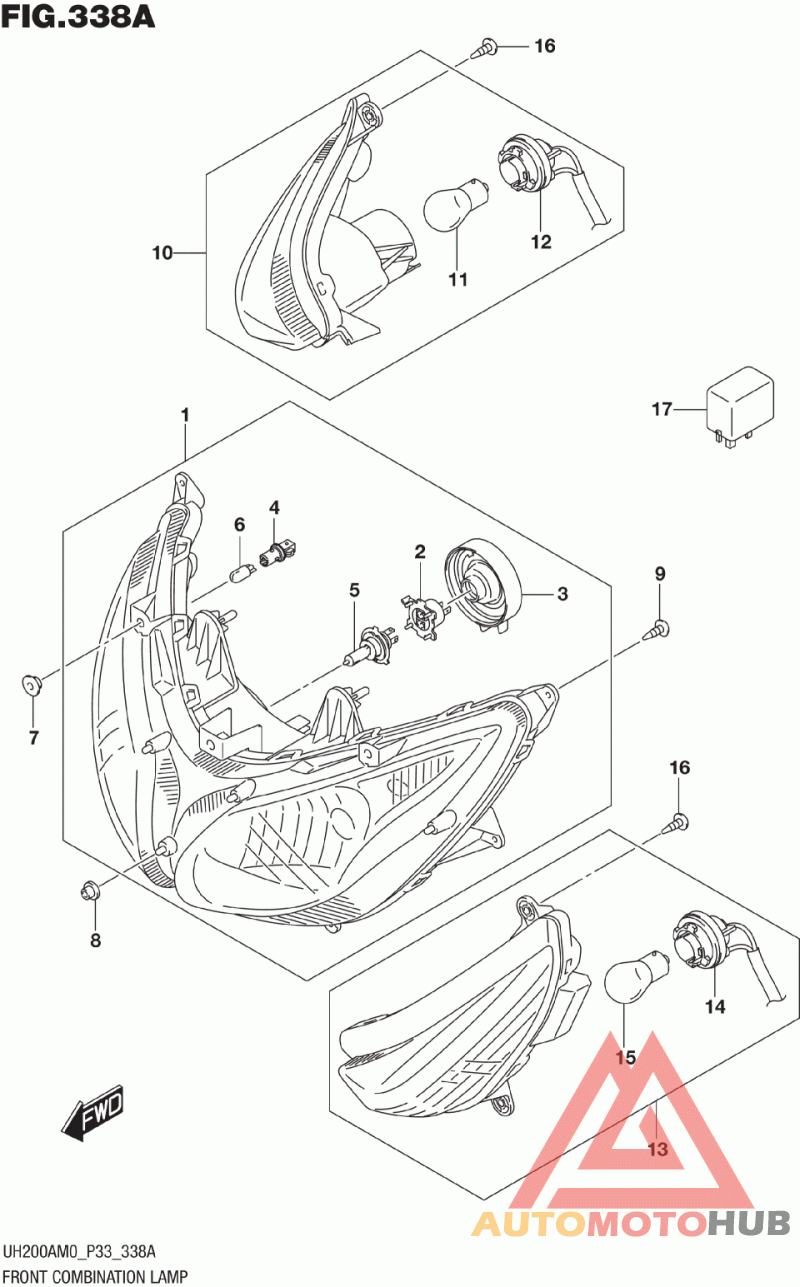 FIG.338A

16
10
11
12
17
1
6
4
2
3
5
9
7
16
8
14
15
13
FWD

AUTOMOTOHUB

UH200AM0_P33_338A
FRONT COMBINATION LAMP