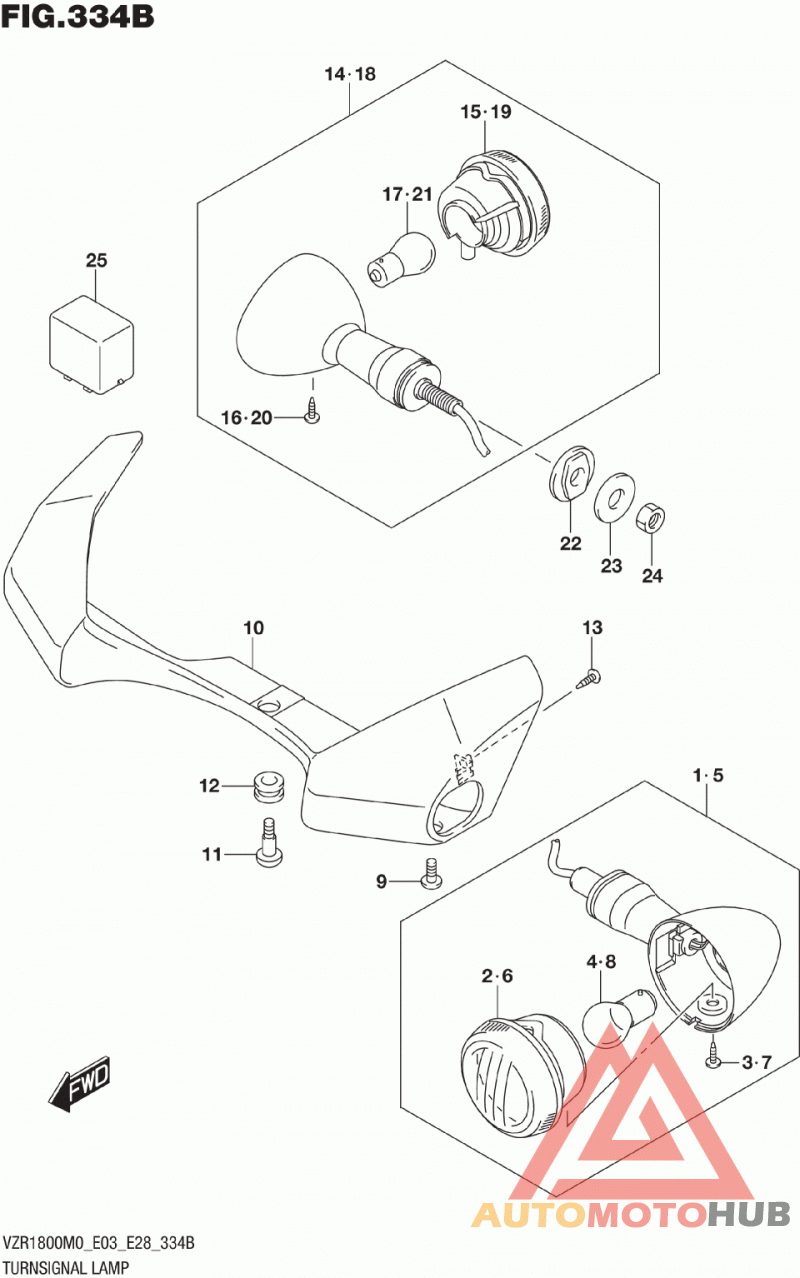 FIG.334B

14·18

15·19

17·21

25

16·20

22

23

24

10

13

12

11

9

1·5

2·6

4·8

3·7

FWD

AUTOMOTOHUB

VZR1800M0_E03_E28_334B
TURNSIGNAL LAMP