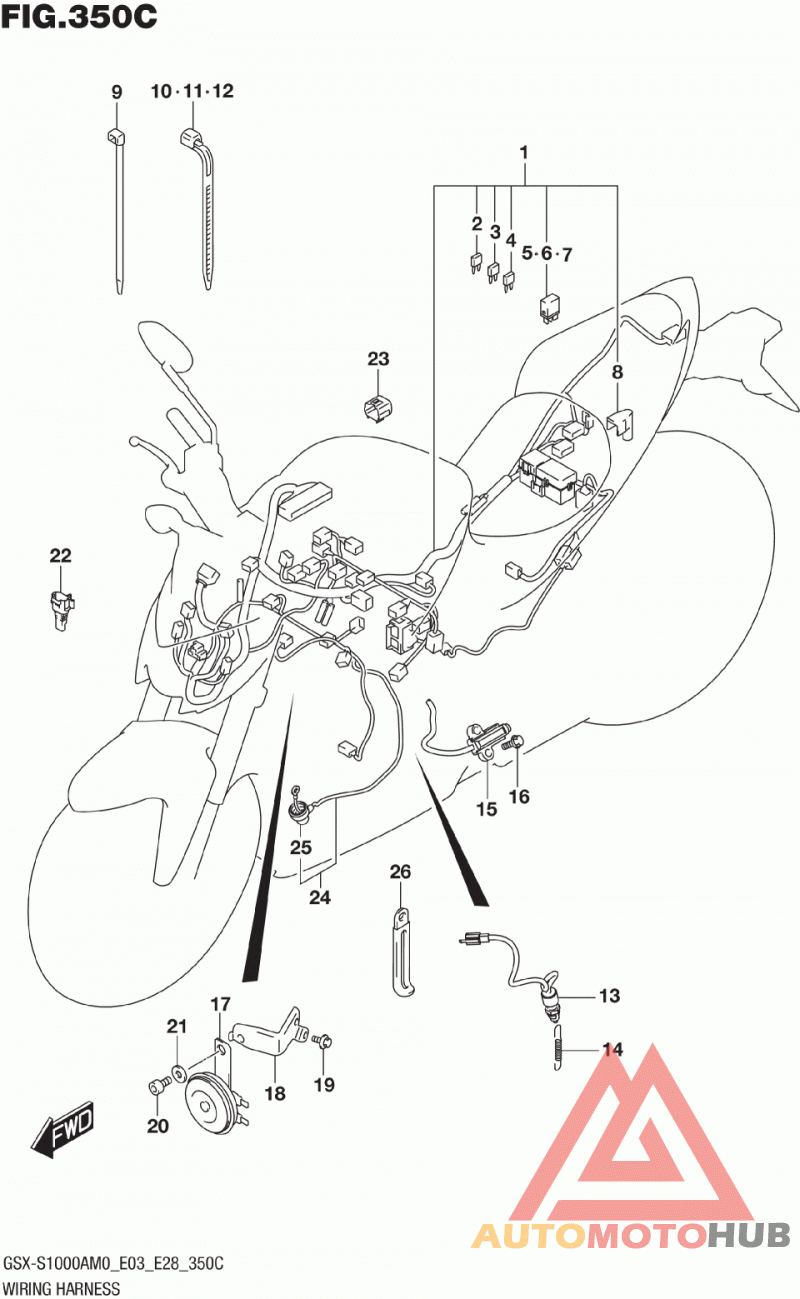 FIG.350C

9
10·11·12
1
2
3
4
5·6·7
8
23
22
15
16
25
24
26
13
14
17
21
18
19
20
FWD

AUTOMOTOHUB

GSX-S1000AM0_E03_E28_350C
WIRING HARNESS