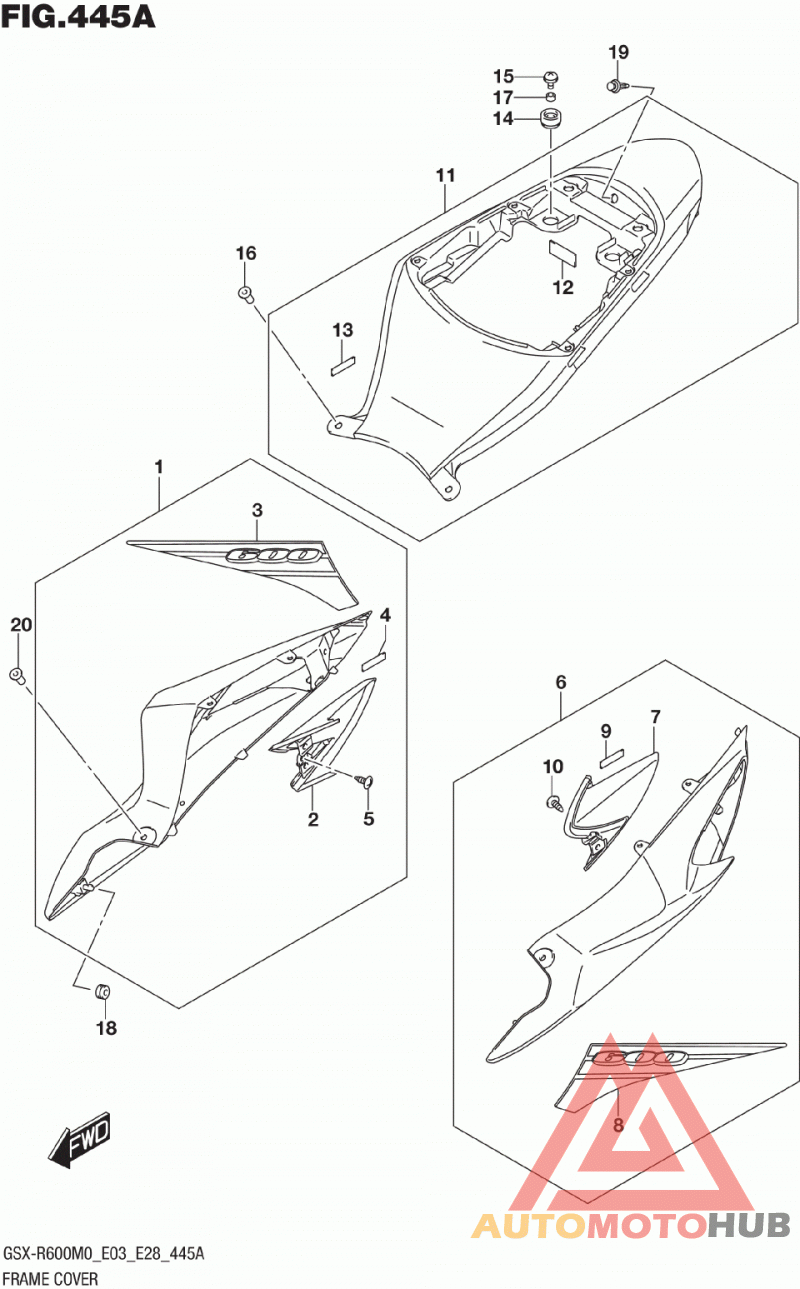 FIG.445A

19
15
17
14
11
16
12
13
1
3
600
4
20
2
5
6
9
7
10
18
600
8
FWD

AUTOMOTOHUB

GSX-R600M0_E03_E28_445A
FRAME COVER