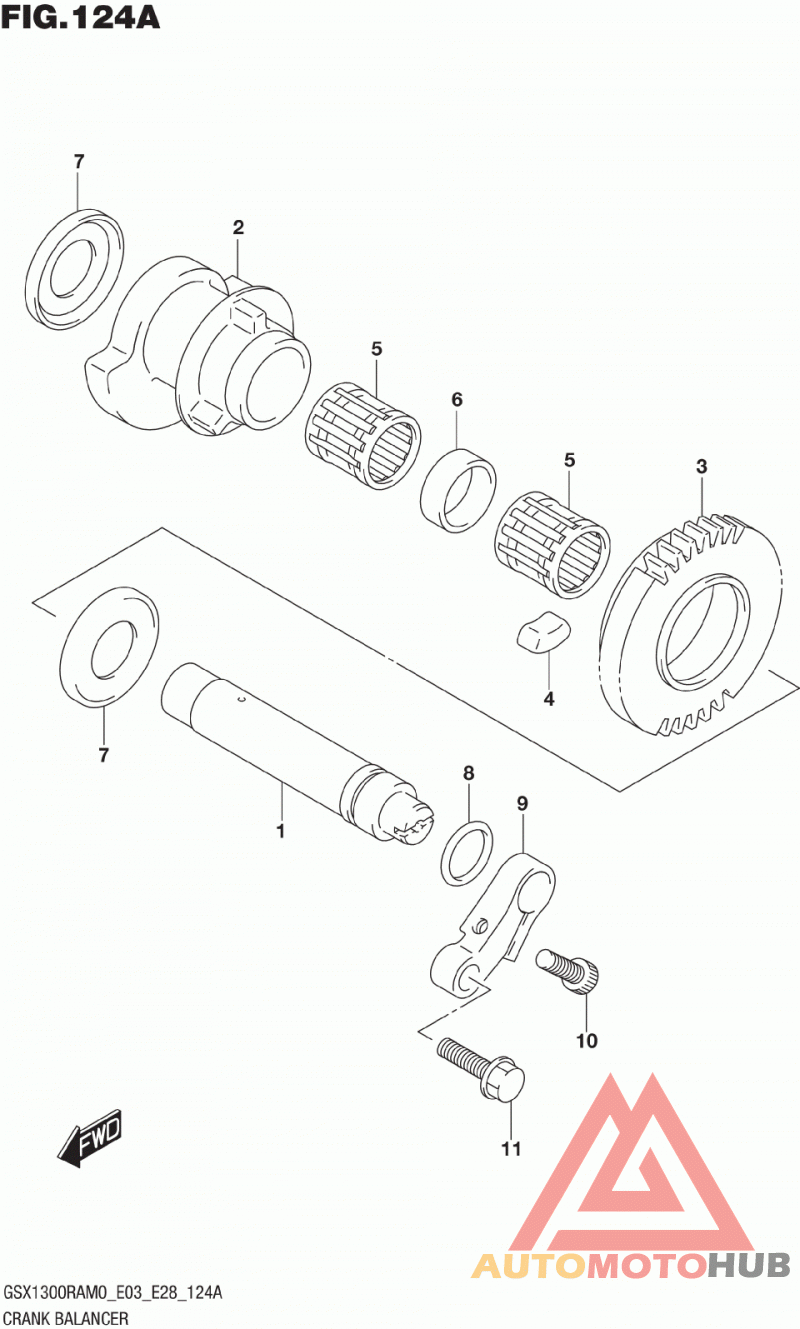 FIG.124A

7

2

5

6

5

3

4

7

1

8

9

10

11

FWD

AUTOMOTOHUB

GSX1300RAM0_E03_E28_124A
CRANK BALANCER