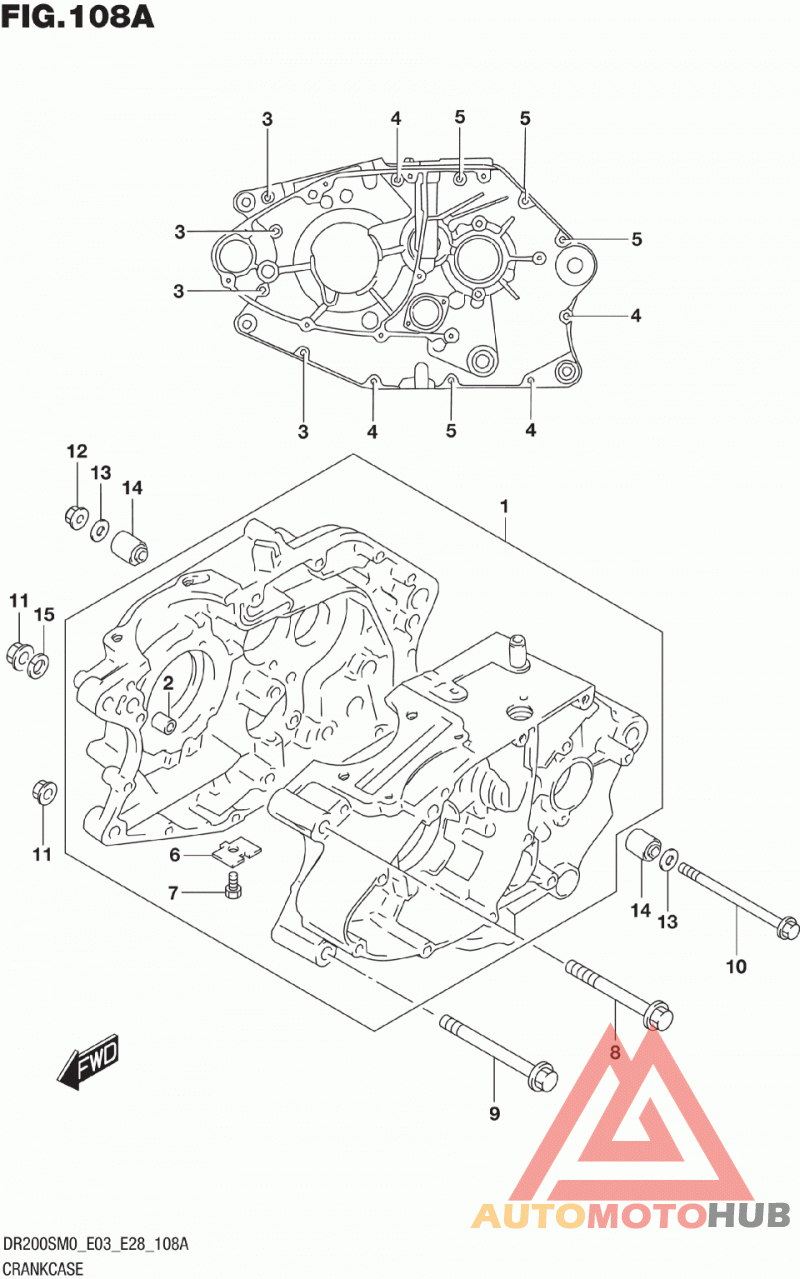 FIG.108A

3
4
5
5
3
5
3
4
3
4
5
4

12
13
14
1
11
15
2
11
6
7
14
13
10
8
9
FWD

AUTOMOTOHUB

DR200SM0_E03_E28_108A
CRANKCASE