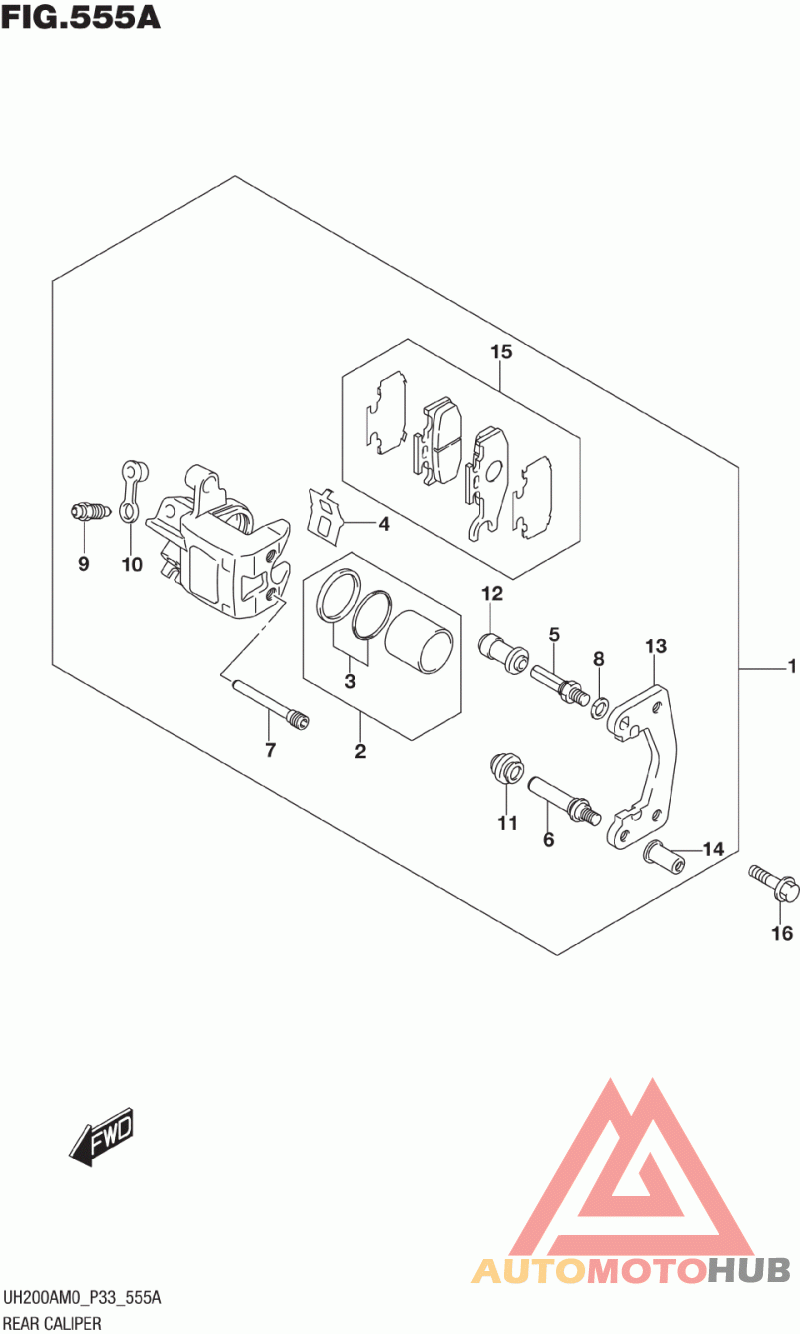 FIG.555A

15
4
9
10
12
5
8
13
1
3
7
2
11
6
14
16

FWD

AUTOMOTOHUB

UH200AM0_P33_555A
REAR CALIPER