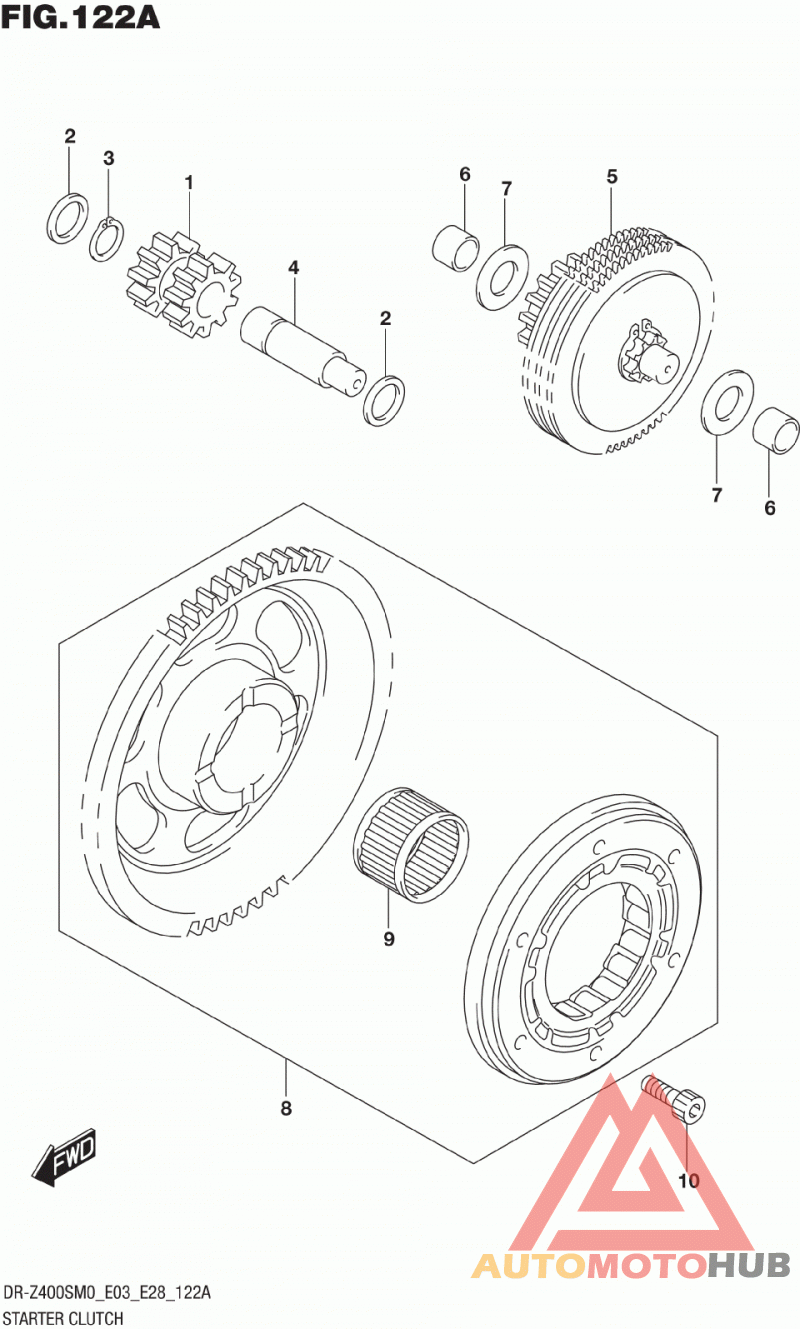 FIG.122A

2
3
1
4
2
6
7
5
7
6
9
8
10
FWD

AUTOMOTOHUB

DR-Z400SM0_E03_E28_122A
STARTER CLUTCH