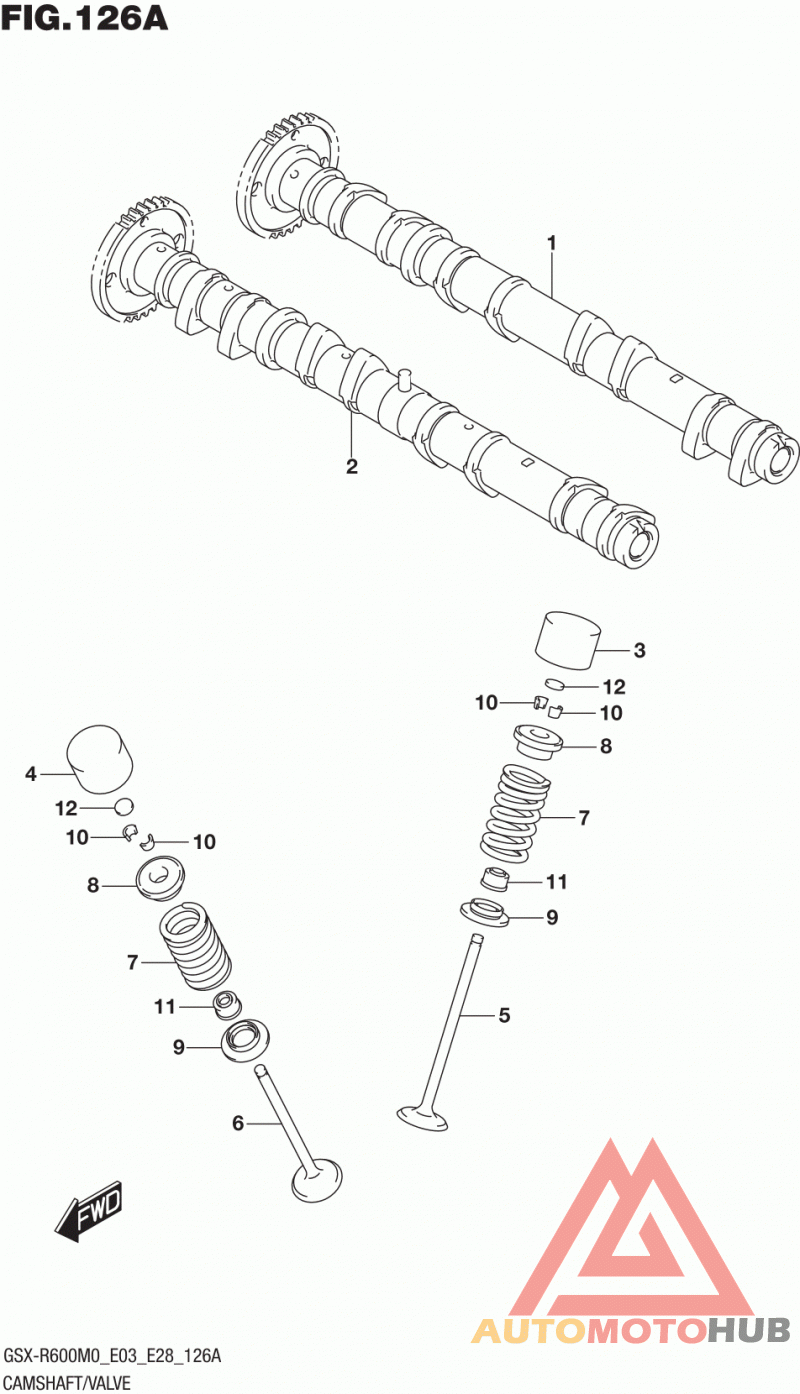 FIG.126A

1
2
3
12
10
10
8
7
11
9
5
4
12
10
10
8
7
11
9
6

FWD

AUTOMOTOHUB

GSX-R600M0_E03_E28_126A
CAMSHAFT/VALVE