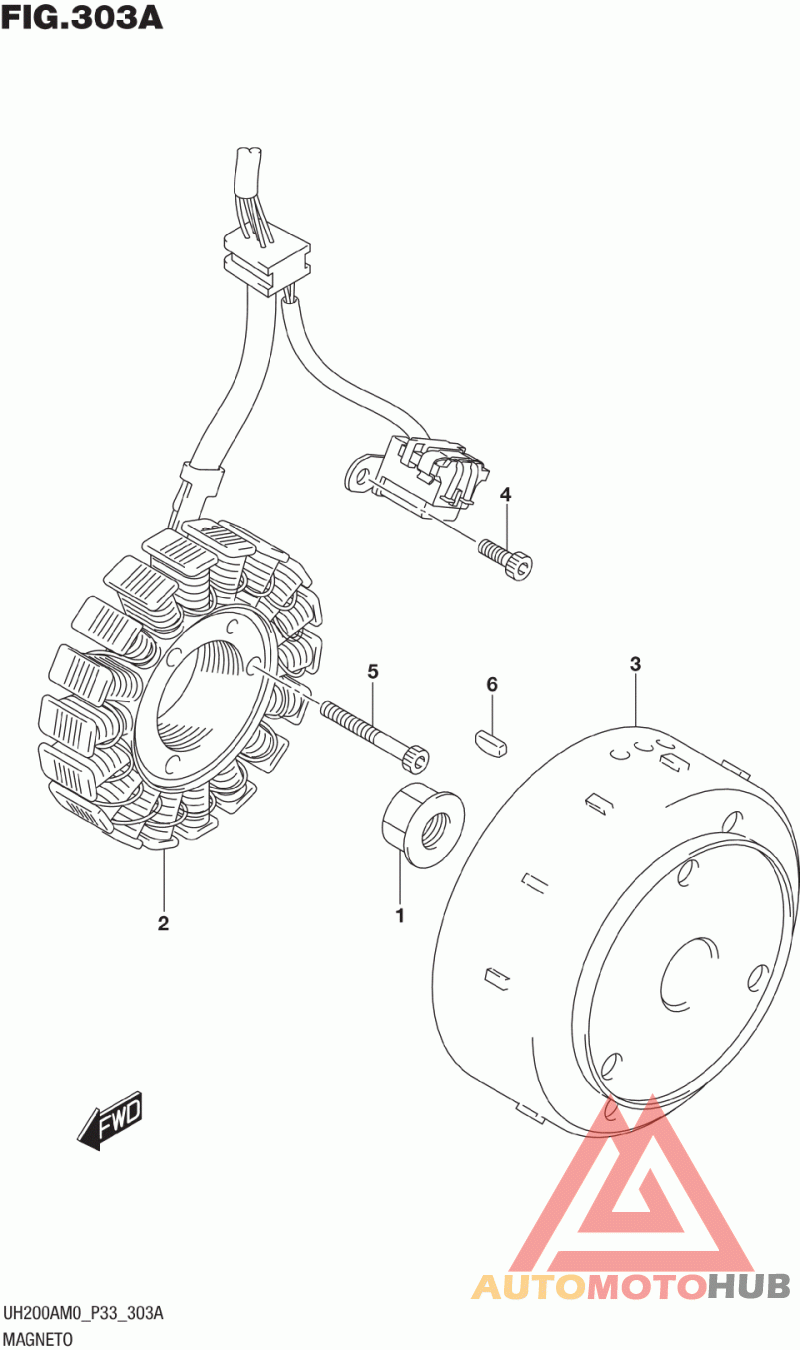 FIG.303A

4

5

6

3

2

1

FWD

AUTOMOTOHUB

UH200AM0_P33_303A
MAGNETO