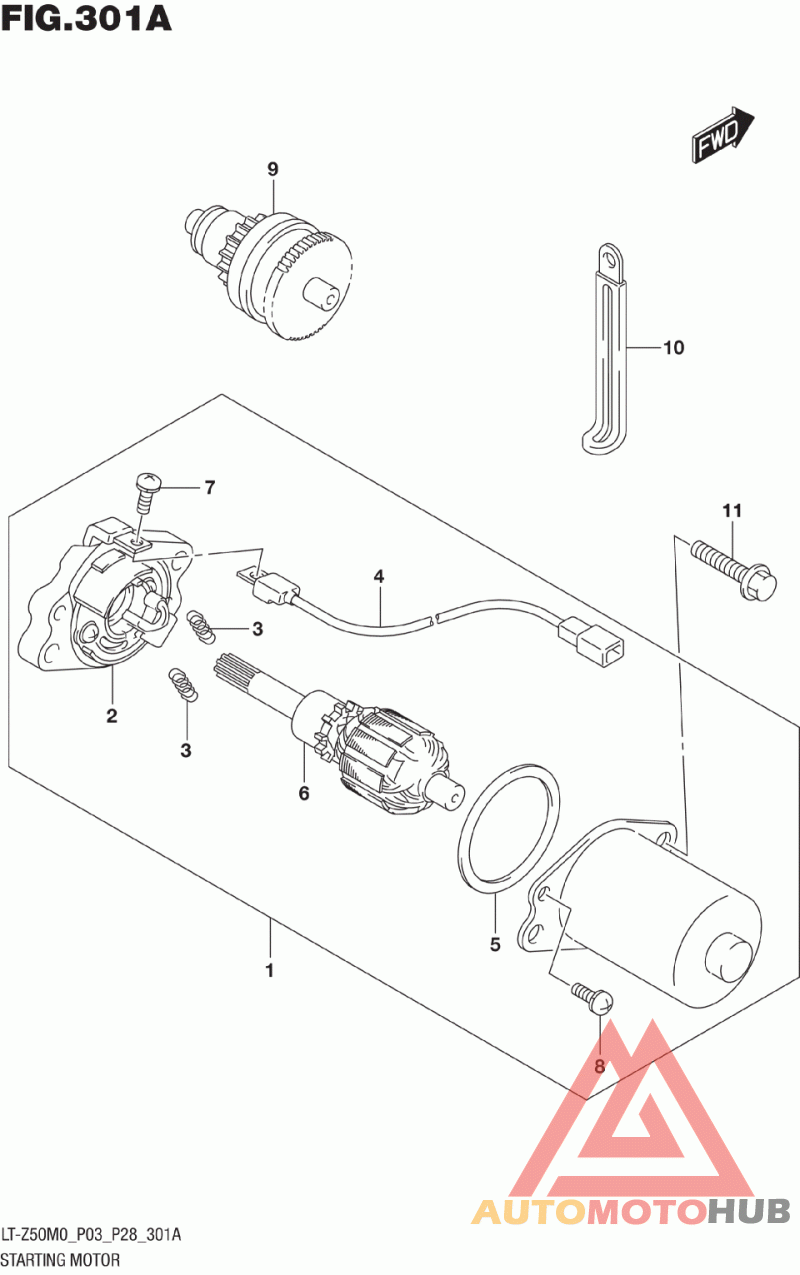 FIG.301A

FWD

9

10

7

11

4

3

2

3

6

5

1

8

AUTOMOTOHUB

LT-Z50M0_P03_P28_301A
STARTING MOTOR