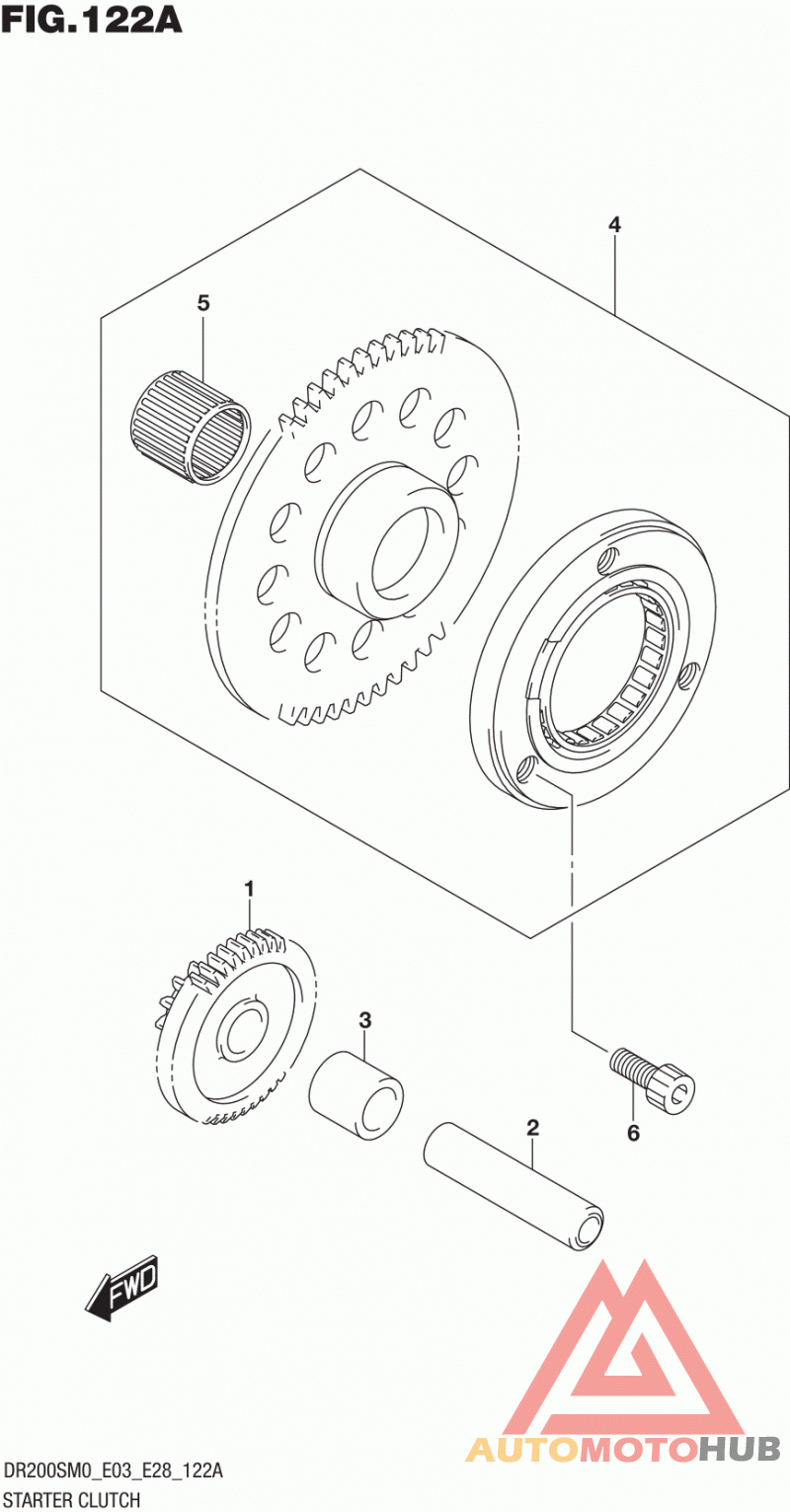 FIG.122A

4

5

1

3

2

6

FWD

AUTOMOTOHUB

DR200SM0_E03_E28_122A
STARTER CLUTCH