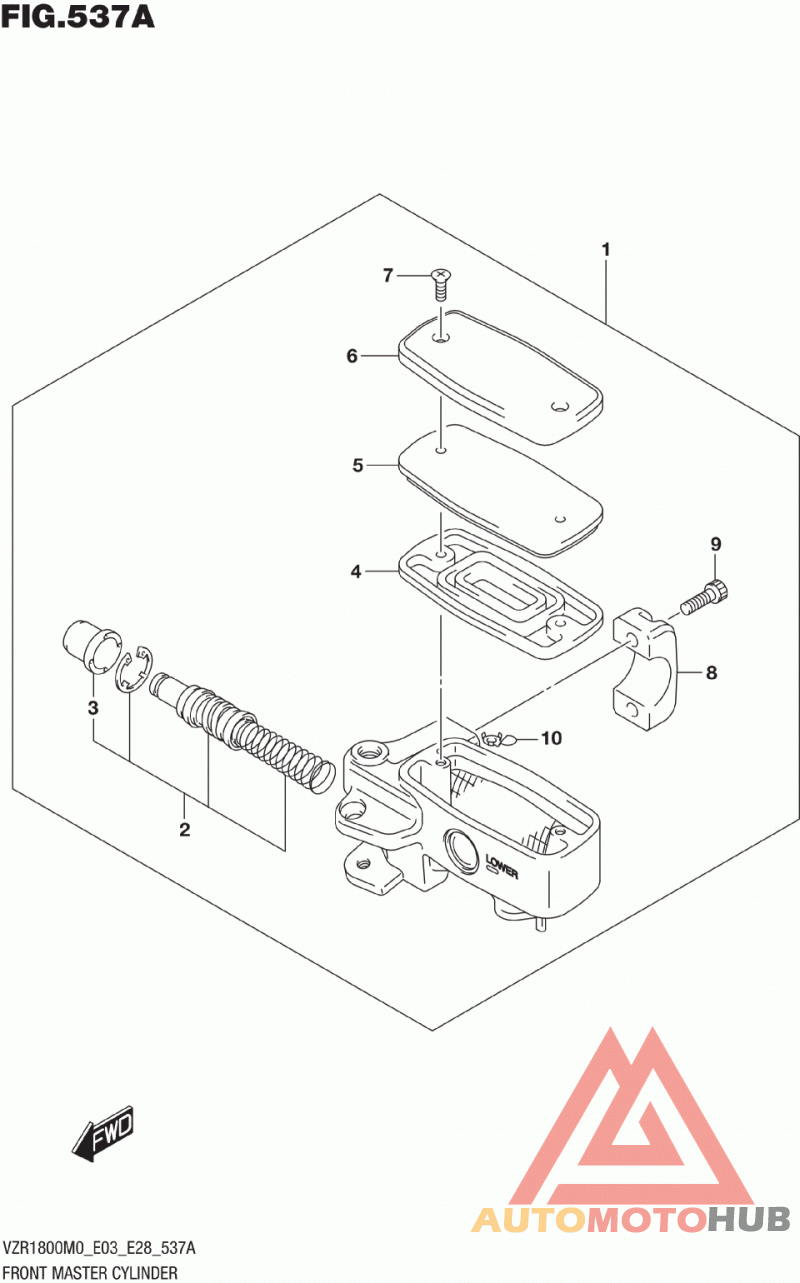 FIG.537A

1
7
6
5
4
9
8
3
10
2
LOWER
FWD

AUTOMOTOHUB

VZR1800M0_E03_E28_537A
FRONT MASTER CYLINDER