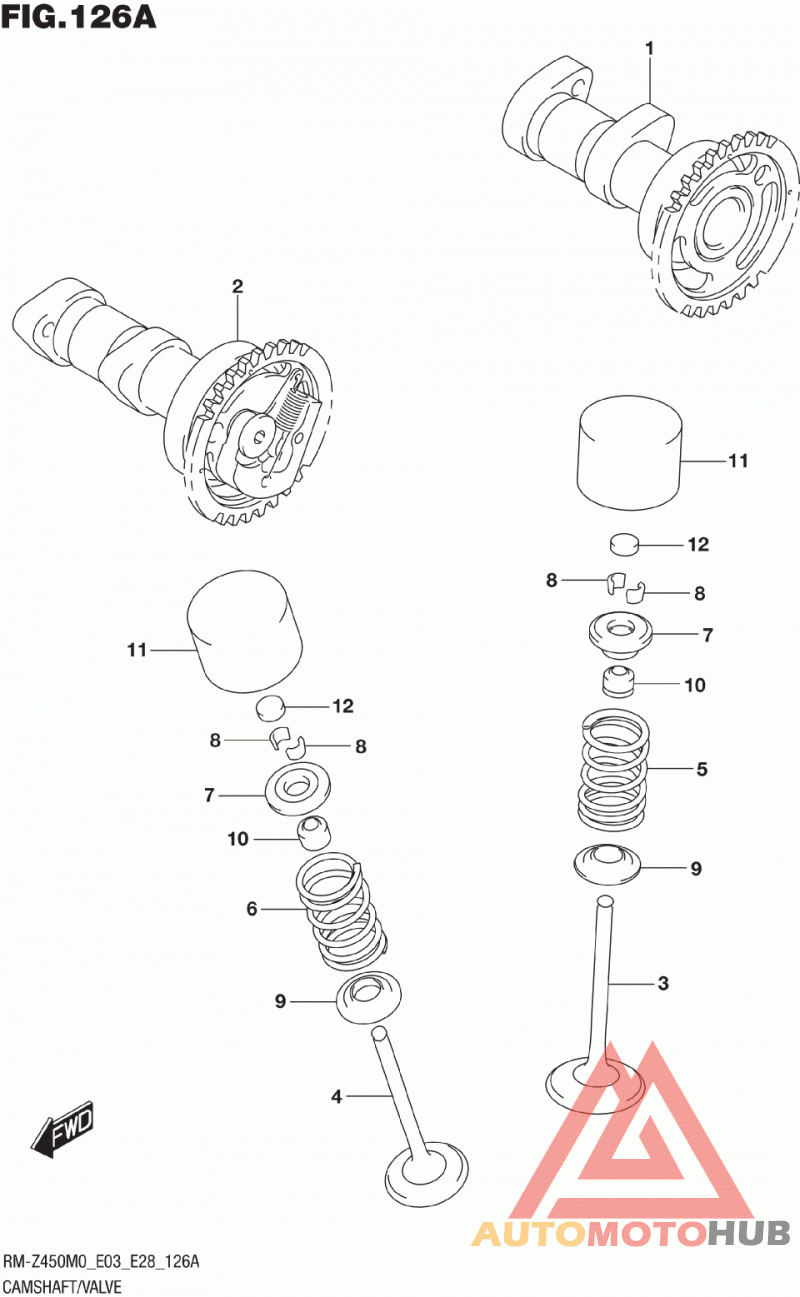 FIG.126A

1

2

11

12

8

8

7

10

5

9

3

11

12

8

8

7

10

6

9

4

FWD

AUTOMOTOHUB

RM-Z450M0_E03_E28_126A
CAMSHAFT/VALVE