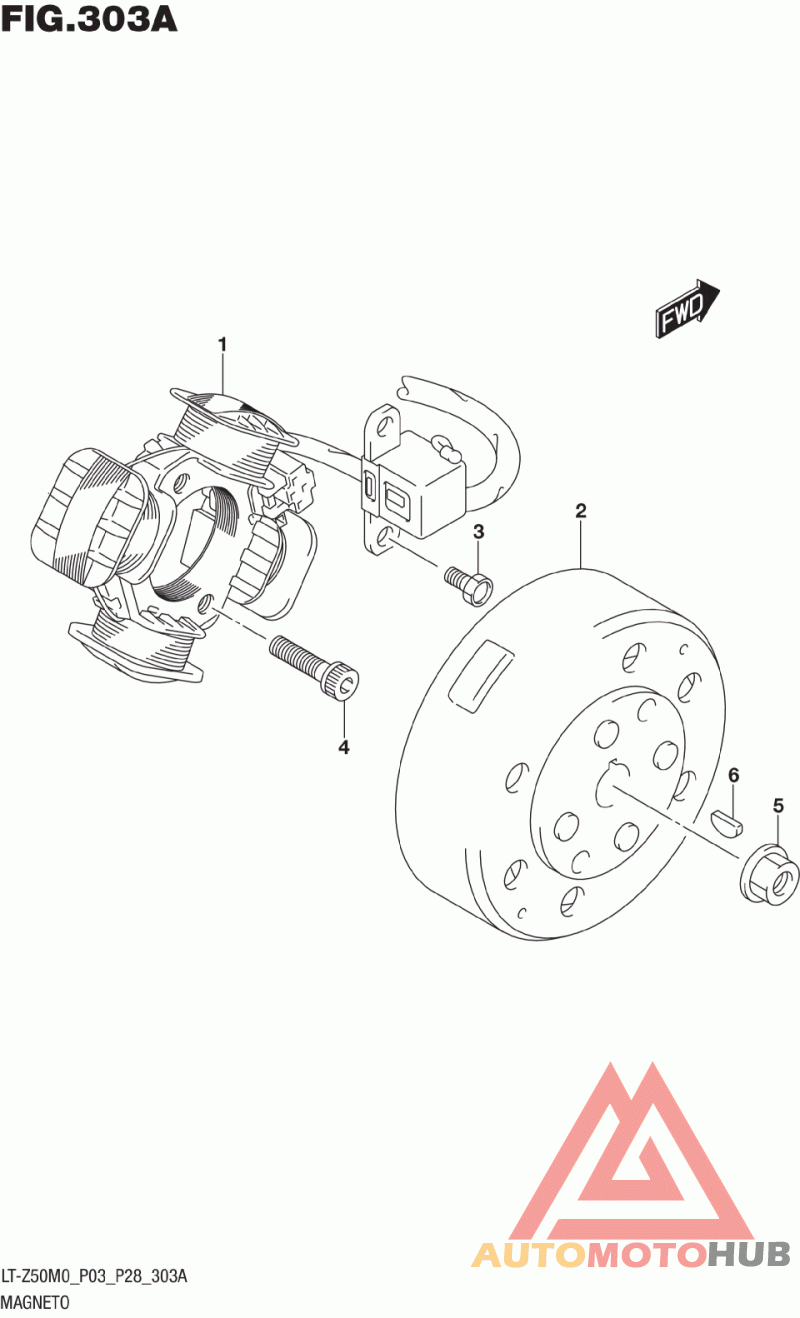 FIG.303A

FWD

1

3

2

4

6

5

AUTOMOTOHUB

LT-Z50M0_P03_P28_303A
MAGNETO