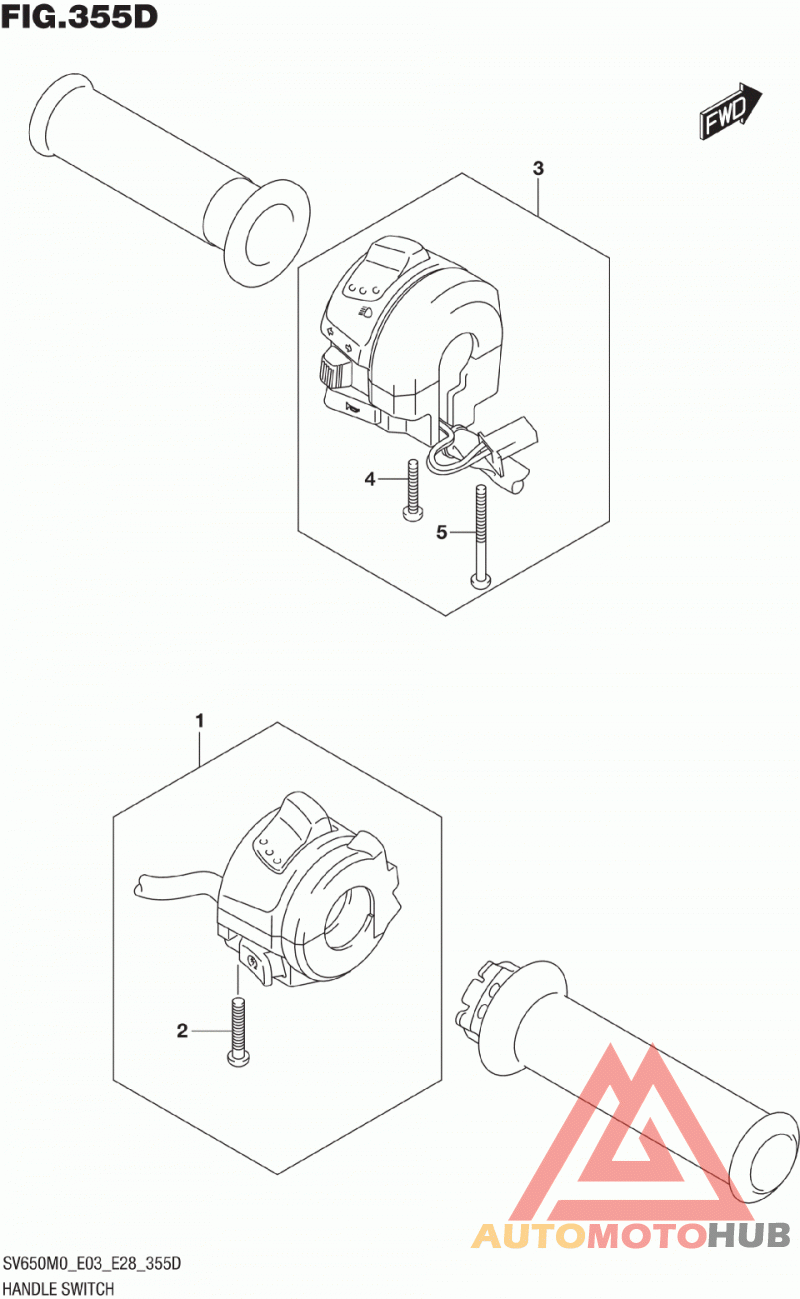 FIG.355D

FWD

3

4

5

1

2

AUTOMOTOHUB

SV650M0_E03_E28_355D
HANDLE SWITCH