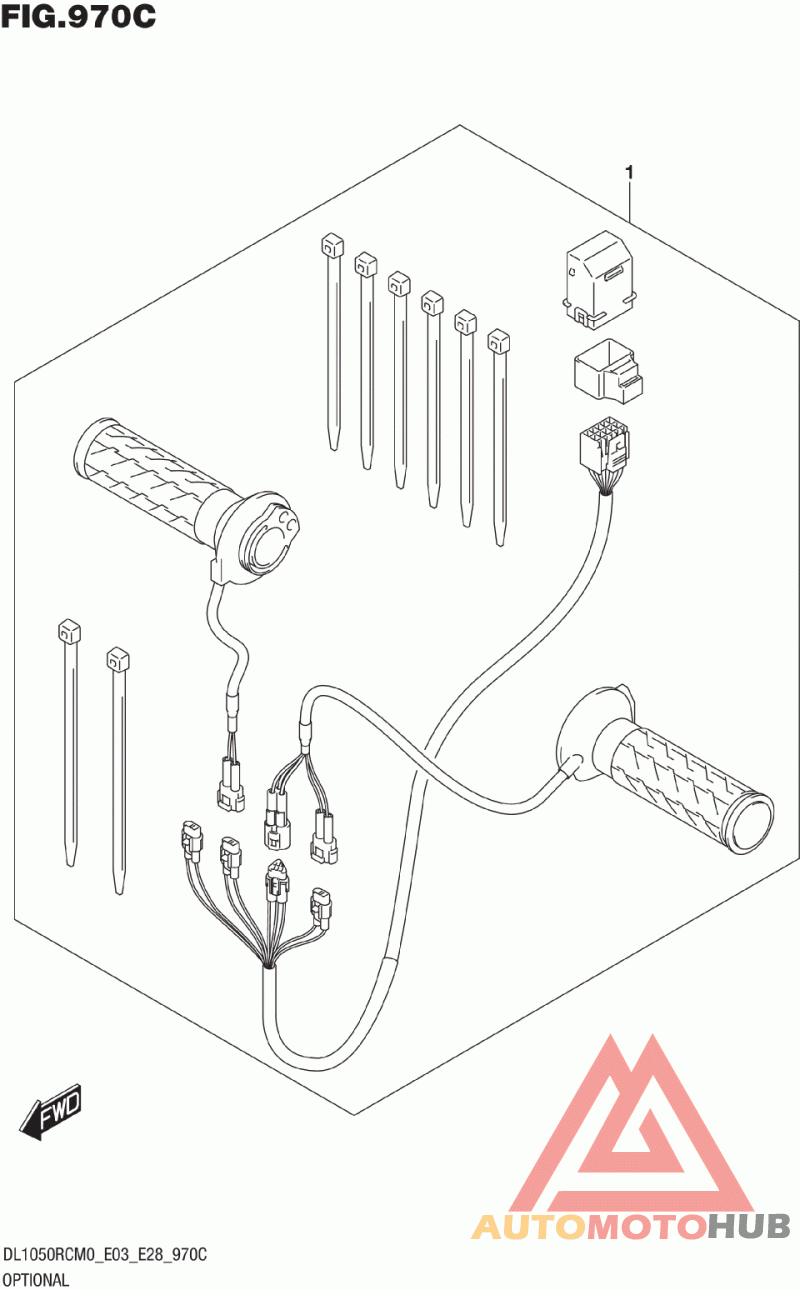 FIG.970C

1

FWD

AUTOMOTOHUB

DL1050RCM0_E03_E28_970C
OPTIONAL