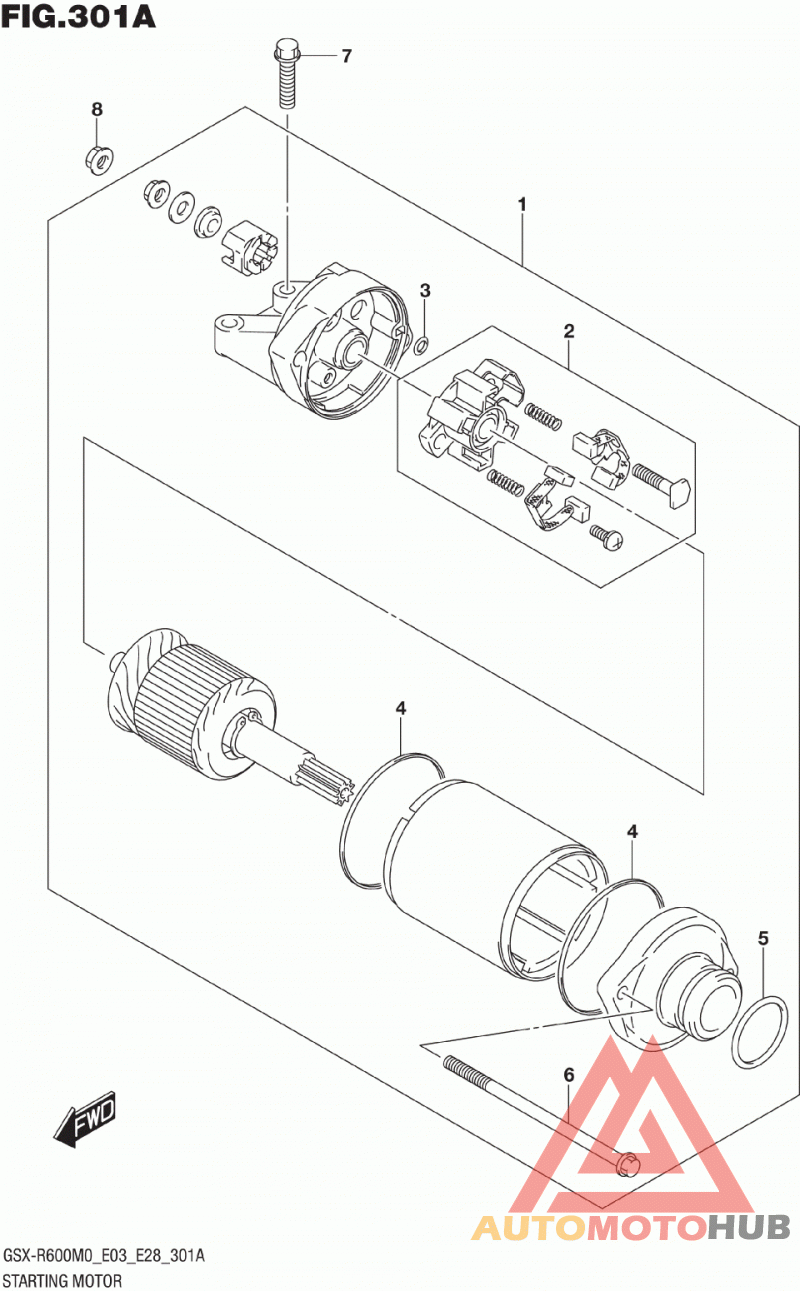 FIG.301A

7
8
1
3
2
4
4
5
6
FWD

AUTOMOTOHUB

GSX-R600M0_E03_E28_301A
STARTING MOTOR