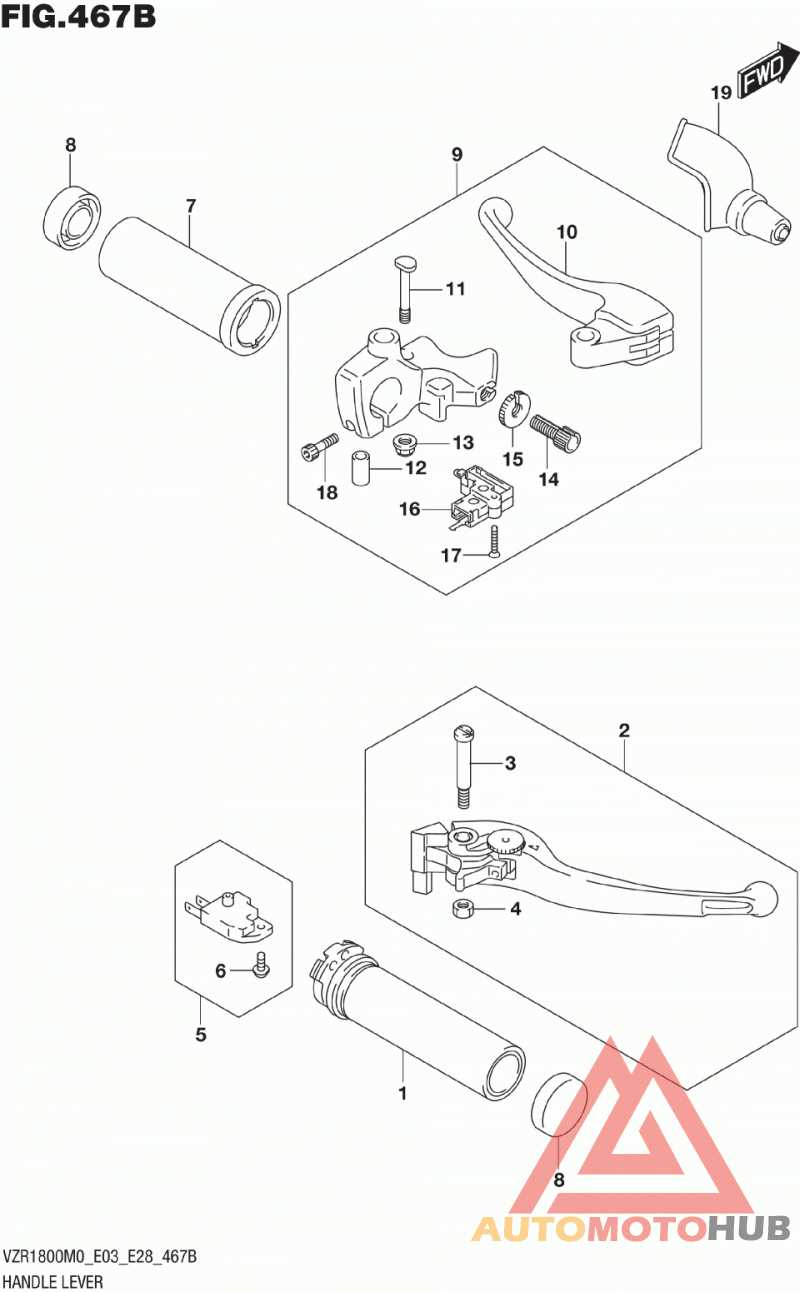 FIG.467B

FWD

19

8

7

9

10

11

13

12

18

15

14

16

17

2

3

4

5

6

1

8

AUTOMOTOHUB

VZR1800M0_E03_E28_467B
HANDLE LEVER