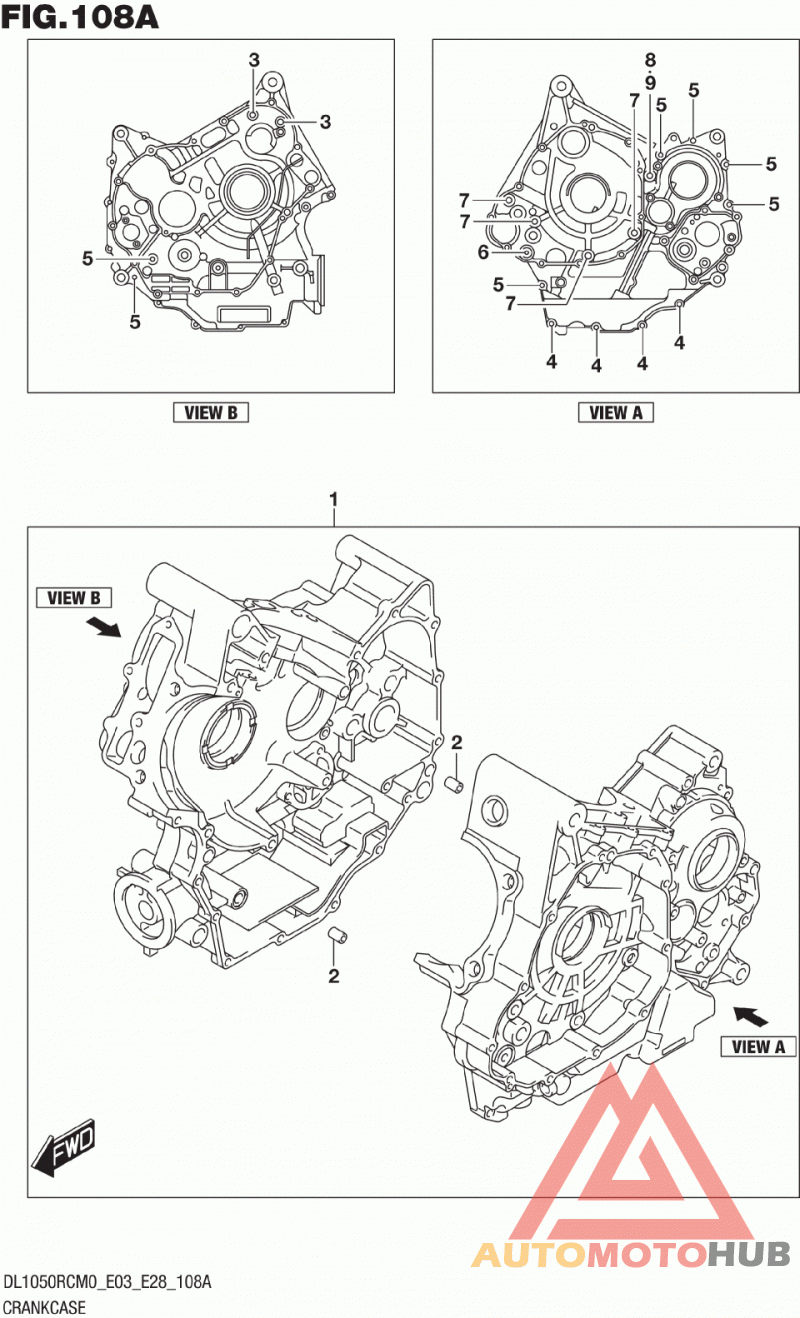 FIG.108A

3
3
5
5

VIEW B

8
9
7
5
5
5
5
7
7
6
5
7
4
4
4
4

VIEW A

1

VIEW B

2

2

VIEW A

FWD

AUTOMOTOHUB

DL1050RCM0_E03_E28_108A
CRANKCASE