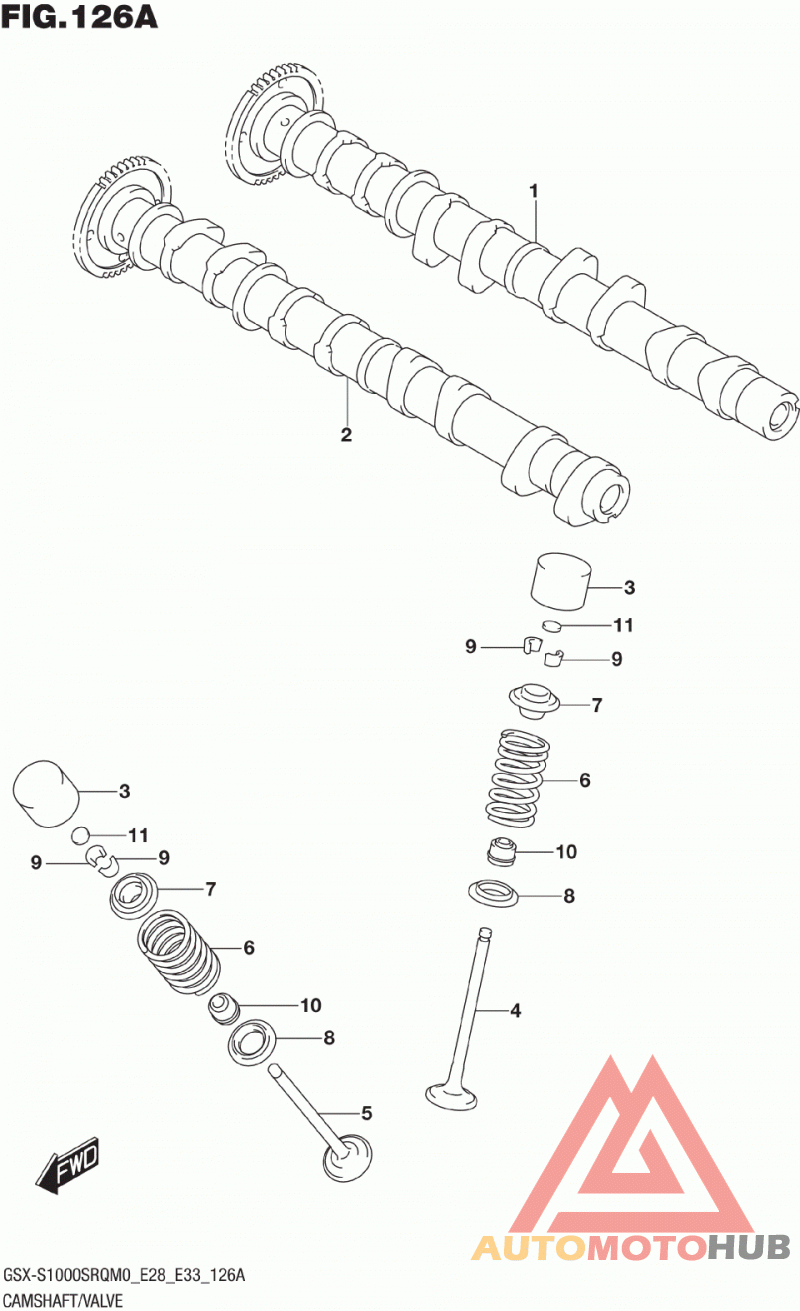 FIG.126A

1

2

3

11

9

9

7

6

10

8

4

3

11

9

9

7

6

10

8

5

FWD

AUTOMOTOHUB

GSX-S1000SRQM0_E28_E33_126A
CAMSHAFT/VALVE